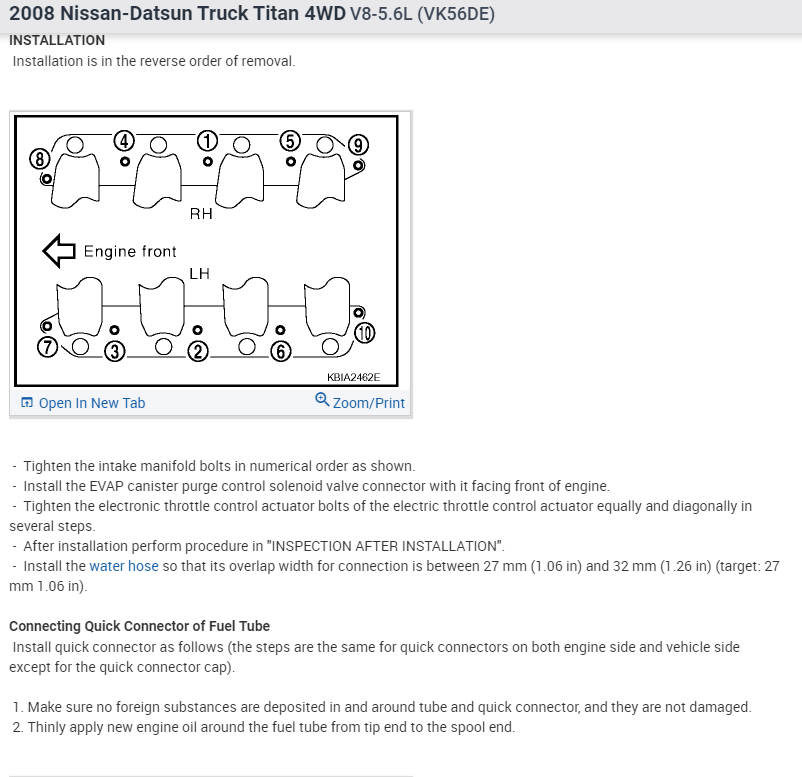 2008 Nissan-Datsun Truck Titan 4WD V8-5.6L (VK56DE)
INSTALLATION
Installation is in the reverse order of removal.

8 4 1 5 9
RH
Engine front
LH
7 3 2 6 10
KBIA2462E

Open In New Tab Zoom/Print

- Tighten the intake manifold bolts in numerical order as shown.
- Install the EVAP canister purge control solenoid valve connector with it facing front of engine.
- Tighten the electronic throttle control actuator bolts of the electric throttle control actuator equally and diagonally in several steps.
- After installation perform procedure in "INSPECTION AFTER INSTALLATION".
- Install the water hose so that its overlap width for connection is between 27 mm (1.06 in) and 32 mm (1.26 in) (target: 27 mm 1.06 in).

Connecting Quick Connector of Fuel Tube
Install quick connector as follows (the steps are the same for quick connectors on both engine side and vehicle side except for the quick connector cap).

1. Make sure no foreign substances are deposited in and around tube and quick connector, and they are not damaged.
2. Thinly apply new engine oil around the fuel tube from tip end to the spool end.