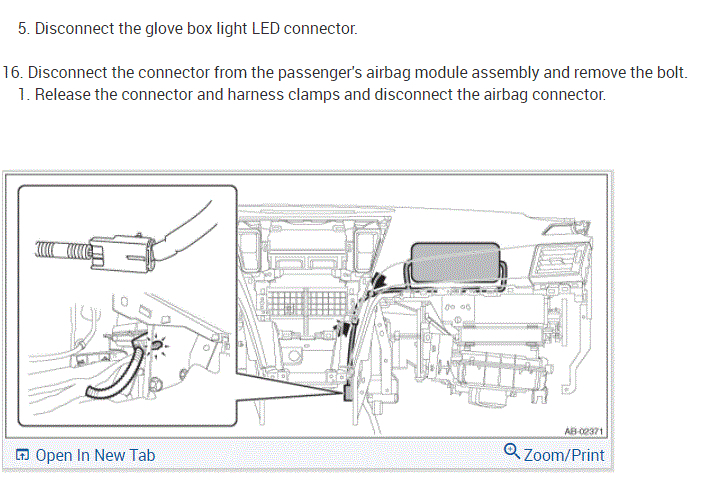 5. Disconnect the glove box light LED connector.

16. Disconnect the connector from the passenger's airbag module assembly and remove the bolt.
1. Release the connector and harness clamps and disconnect the airbag connector.

AB-02371

Open In New Tab

Zoom/Print