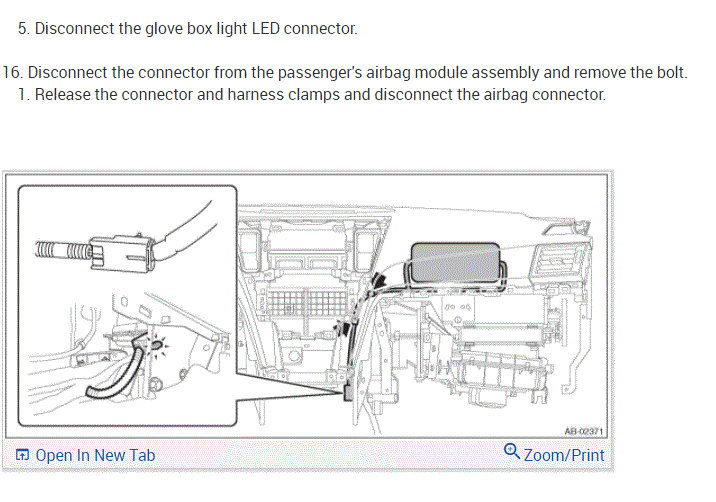 5. Disconnect the glove box light LED connector.

16. Disconnect the connector from the passenger's airbag module assembly and remove the bolt.

1. Release the connector and harness clamps and disconnect the airbag connector.

AB-02371

Open In New Tab

Zoom/Print