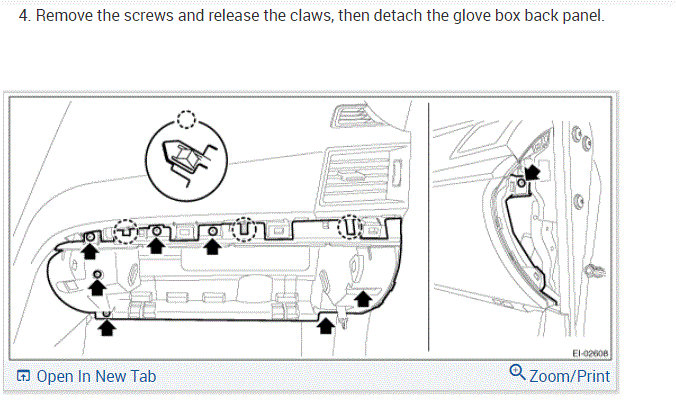 4. Remove the screws and release the claws, then detach the glove box back panel.

EI-02608

Open In New Tab

Zoom/Print