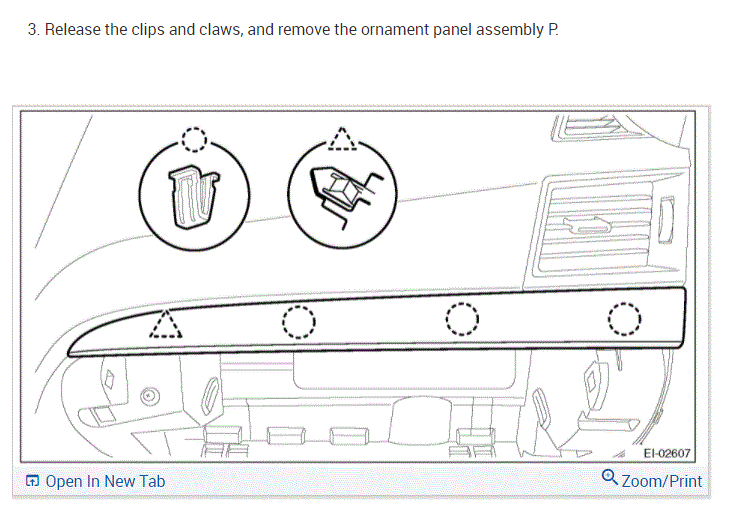 3. Release the clips and claws, and remove the ornament panel assembly P.

EI-02607

Open In New Tab

Zoom/Print