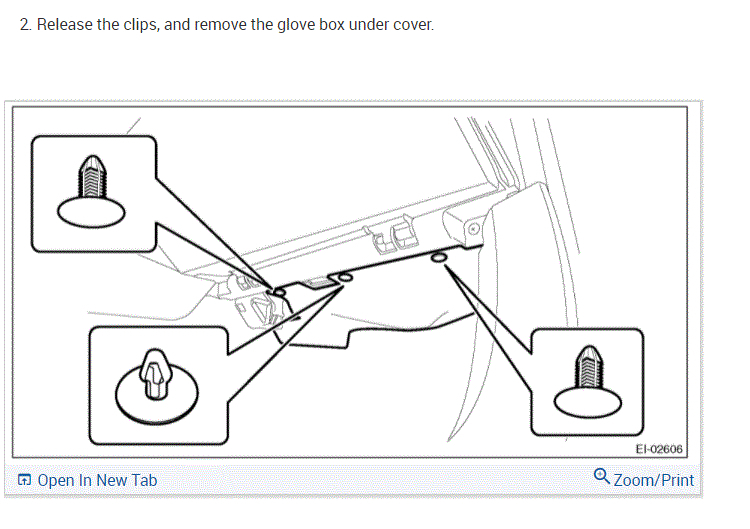 2. Release the clips, and remove the glove box under cover.

EI-02606

Open In New Tab

Zoom/Print