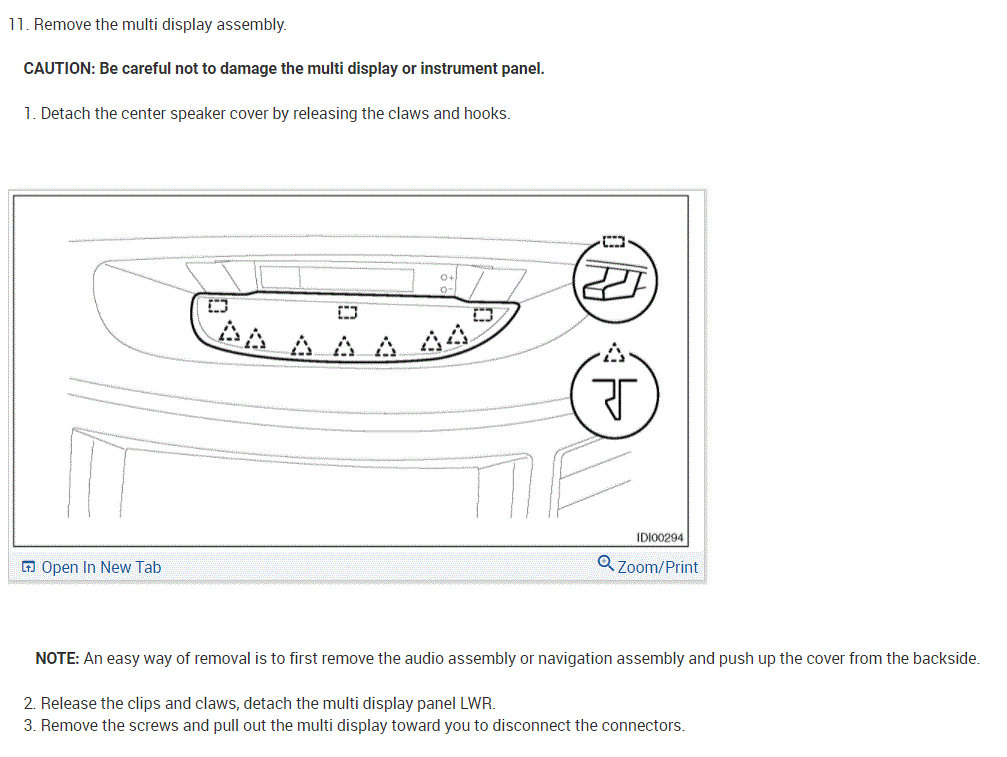 11. Remove the multi display assembly.

CAUTION: Be careful not to damage the multi display or instrument panel.

1. Detach the center speaker cover by releasing the claws and hooks.

IDI00294

Open In New Tab

Zoom/Print

NOTE: An easy way of removal is to first remove the audio assembly or navigation assembly and push up the cover from the backside.

2. Release the clips and claws, detach the multi display panel LWR.
3. Remove the screws and pull out the multi display toward you to disconnect the connectors.