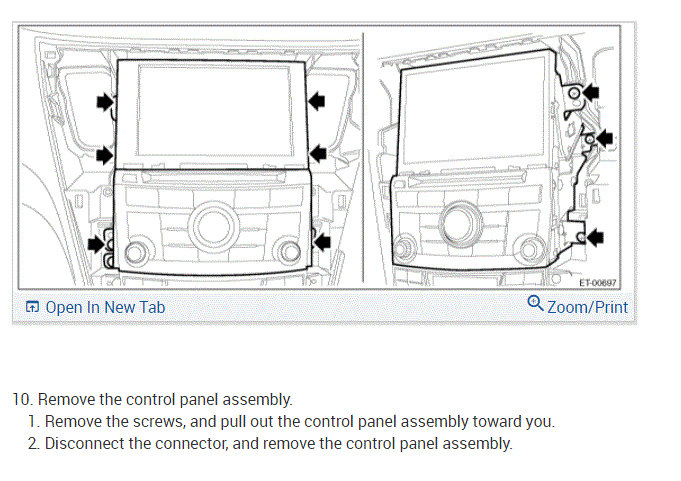 ET-00697

Open In New Tab

Zoom/Print

10. Remove the control panel assembly.

1. Remove the screws, and pull out the control panel assembly toward you.

2. Disconnect the connector, and remove the control panel assembly.