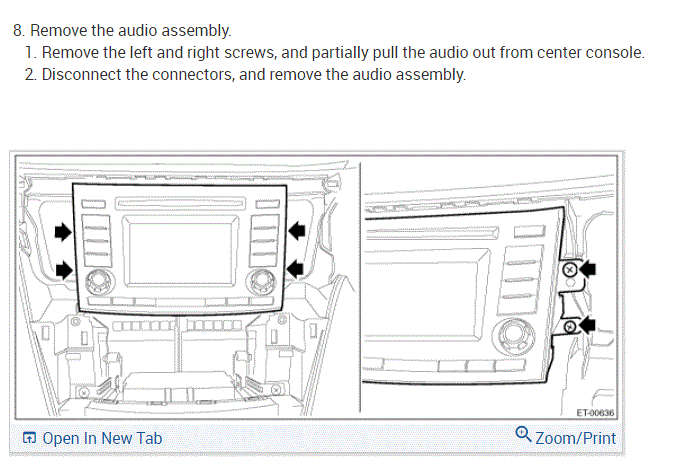 8. Remove the audio assembly.
1. Remove the left and right screws, and partially pull the audio out from center console.
2. Disconnect the connectors, and remove the audio assembly.

ET-00636

Open In New Tab

Zoom/Print