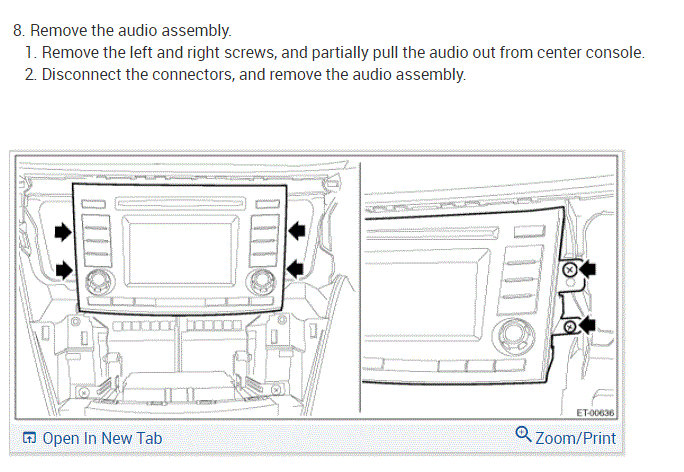 8. Remove the audio assembly.

1. Remove the left and right screws, and partially pull the audio out from center console.

2. Disconnect the connectors, and remove the audio assembly.

ET-00636

Open In New Tab

Zoom/Print