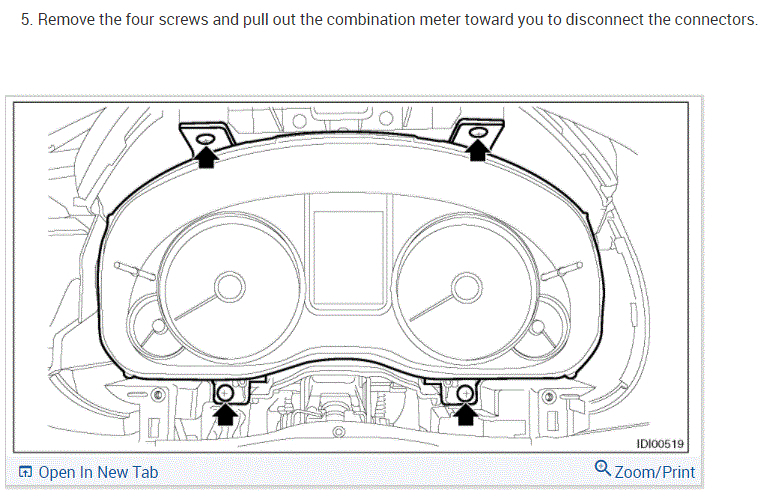 5. Remove the four screws and pull out the combination meter toward you to disconnect the connectors.

IDI00519

Open In New Tab

Zoom/Print