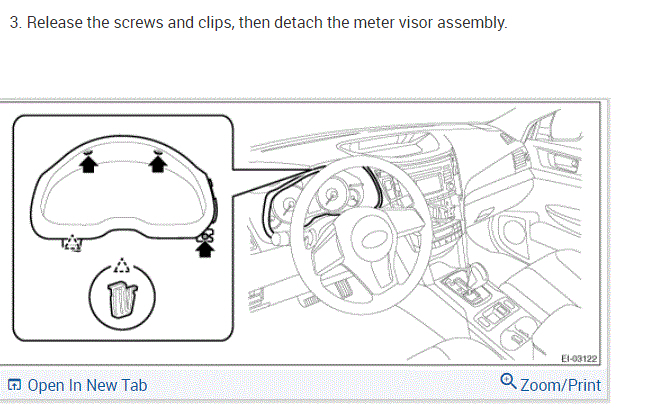 3. Release the screws and clips, then detach the meter visor assembly.

EI-03122

Open In New Tab

Zoom/Print