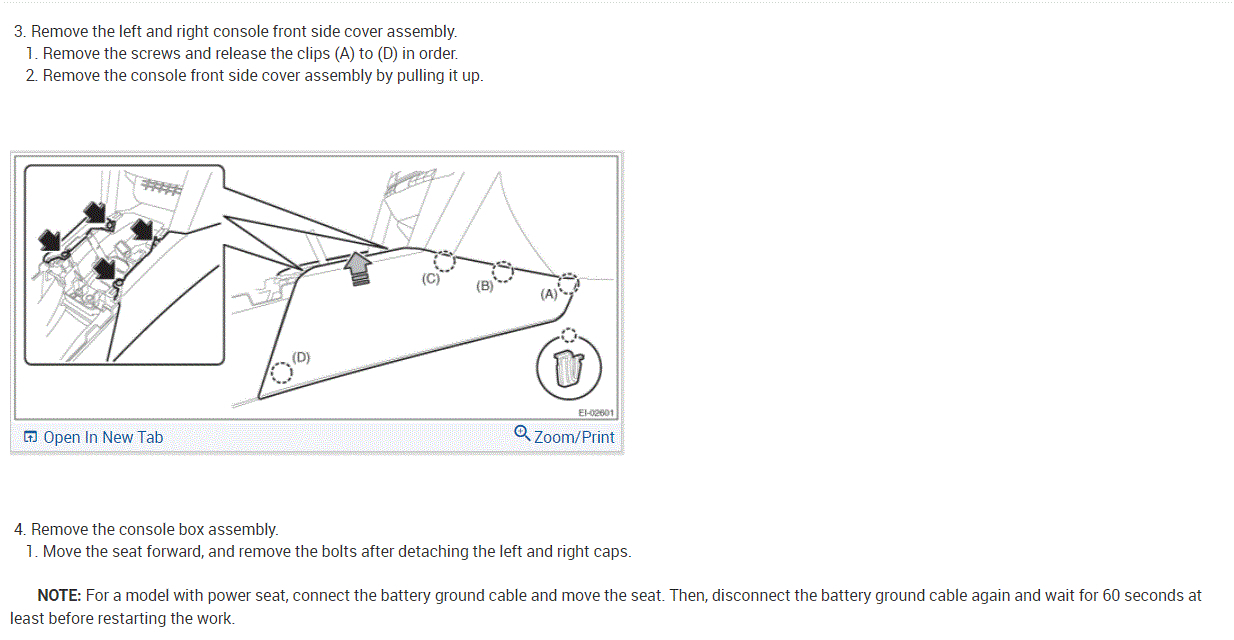 3. Remove the left and right console front side cover assembly.
1. Remove the screws and release the clips (A) to (D) in order.
2. Remove the console front side cover assembly by pulling it up.

(C)
(B)
(A)
(D)
EI-02601
Open In New Tab
Zoom/Print

4. Remove the console box assembly.
1. Move the seat forward, and remove the bolts after detaching the left and right caps.

NOTE: For a model with power seat, connect the battery ground cable and move the seat. Then, disconnect the battery ground cable again and wait for 60 seconds at least before restarting the work.