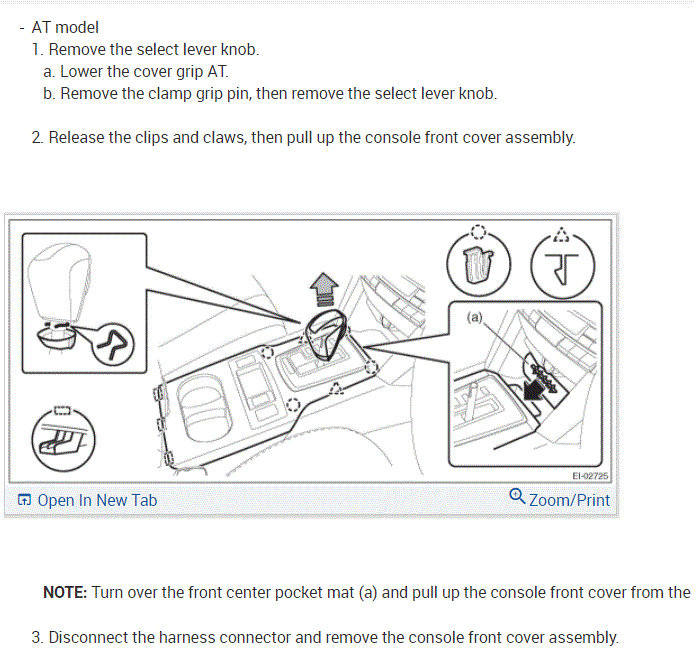 - AT model
1. Remove the select lever knob.
a. Lower the cover grip AT.
b. Remove the clamp grip pin, then remove the select lever knob.

2. Release the clips and claws, then pull up the console front cover assembly.

(a)

EI-02725

Open In New Tab

Zoom/Print

NOTE: Turn over the front center pocket mat (a) and pull up the console front cover from the

3. Disconnect the harness connector and remove the console front cover assembly.