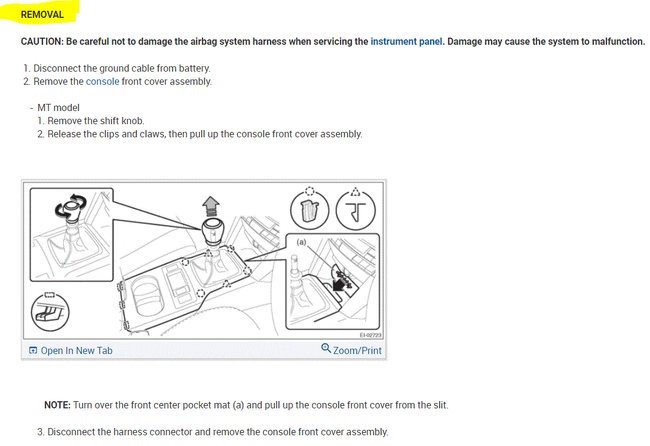 REMOVAL

CAUTION: Be careful not to damage the airbag system harness when servicing the instrument panel. Damage may cause the system to malfunction.

1. Disconnect the ground cable from battery.
2. Remove the console front cover assembly.

- MT model
1. Remove the shift knob.
2. Release the clips and claws, then pull up the console front cover assembly.

(a)

EI-02723

Open In New Tab

Zoom/Print

NOTE: Turn over the front center pocket mat (a) and pull up the console front cover from the slit.

3. Disconnect the harness connector and remove the console front cover assembly.