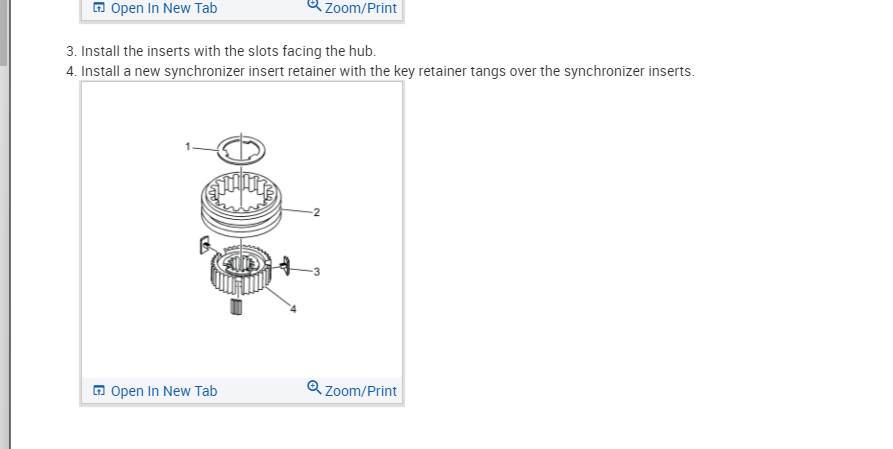 Open In New Tab Zoom/Print

3. Install the inserts with the slots facing the hub.
4. Install a new synchronizer insert retainer with the key retainer tangs over the synchronizer inserts.

1
2
3
4

Open In New Tab Zoom/Print