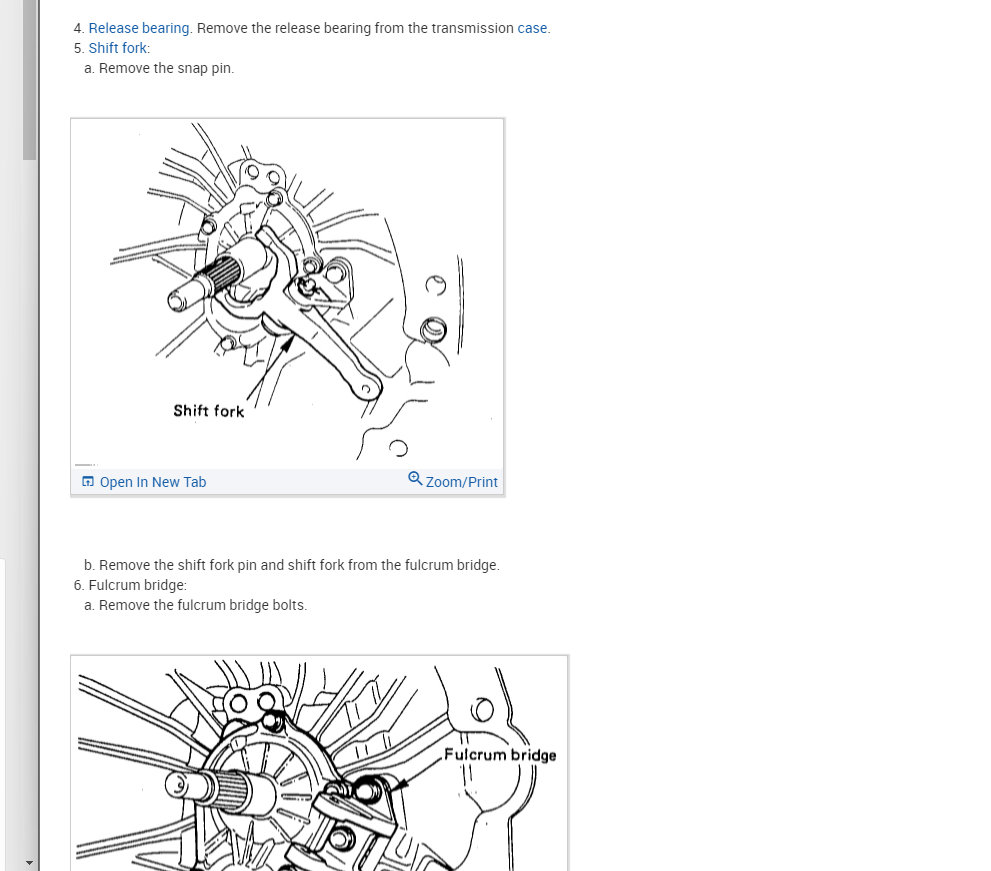 4. Release bearing. Remove the release bearing from the transmission case.
5. Shift fork:
a. Remove the snap pin.

Shift fork

Open In New Tab
Zoom/Print

b. Remove the shift fork pin and shift fork from the fulcrum bridge.
6. Fulcrum bridge:
a. Remove the fulcrum bridge bolts.

Fulcrum bridge