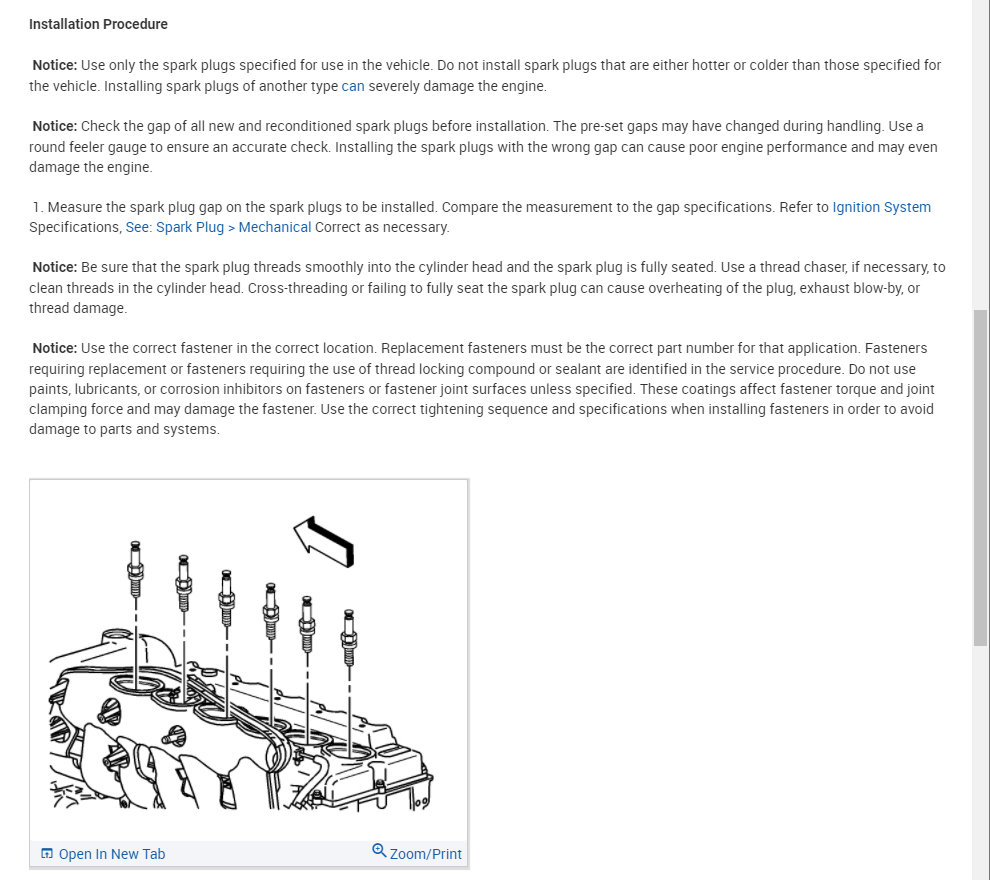 Installation Procedure

Notice: Use only the spark plugs specified for use in the vehicle. Do not install spark plugs that are either hotter or colder than those specified for the vehicle. Installing spark plugs of another type can severely damage the engine.

Notice: Check the gap of all new and reconditioned spark plugs before installation. The pre-set gaps may have changed during handling. Use a round feeler gauge to ensure an accurate check. Installing the spark plugs with the wrong gap can cause poor engine performance and may even damage the engine.

1. Measure the spark plug gap on the spark plugs to be installed. Compare the measurement to the gap specifications. Refer to Ignition System Specifications, See: Spark Plug > Mechanical Correct as necessary.

Notice: Be sure that the spark plug threads smoothly into the cylinder head and the spark plug is fully seated. Use a thread chaser, if necessary, to clean threads in the cylinder head. Cross-threading or failing to fully seat the spark plug can cause overheating of the plug, exhaust blow-by, or thread damage.

Notice: Use the correct fastener in the correct location. Replacement fasteners must be the correct part number for that application. Fasteners requiring replacement or fasteners requiring the use of thread locking compound or sealant are identified in the service procedure. Do not use paints, lubricants, or corrosion inhibitors on fasteners or fastener joint surfaces unless specified. These coatings affect fastener torque and joint clamping force and may damage the fastener. Use the correct tightening sequence and specifications when installing fasteners in order to avoid damage to parts and systems.

Open In New Tab
Zoom/Print