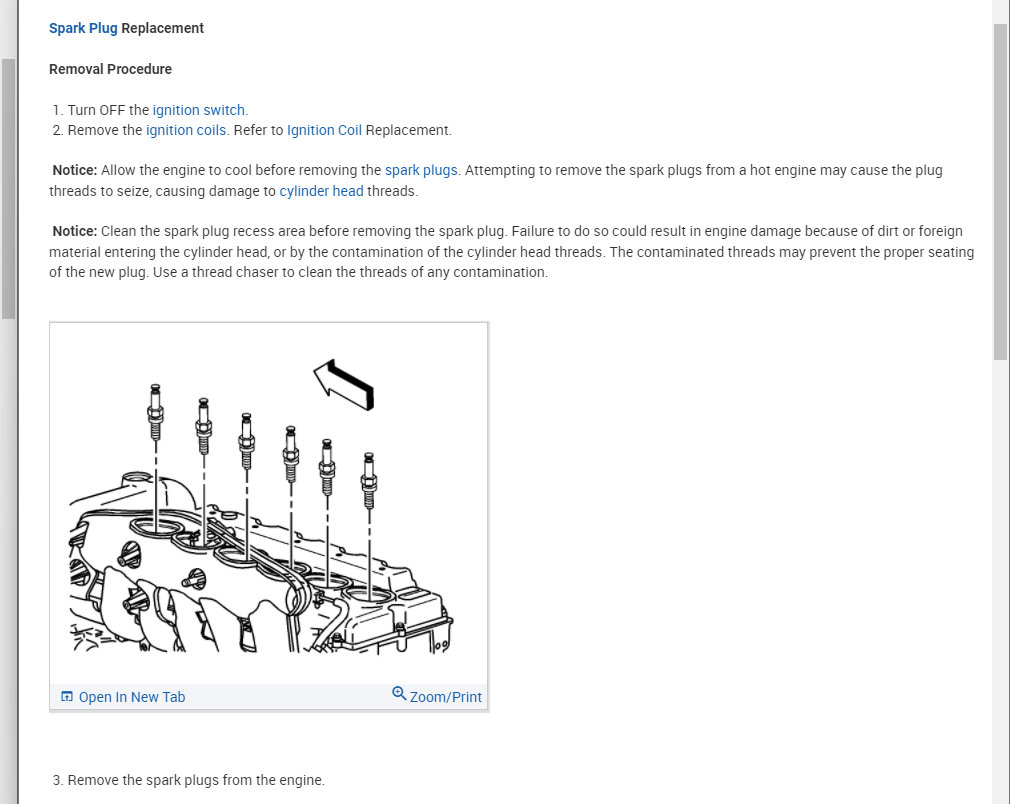 Spark Plug Replacement

Removal Procedure

1. Turn OFF the ignition switch.
2. Remove the ignition coils. Refer to Ignition Coil Replacement.

Notice: Allow the engine to cool before removing the spark plugs. Attempting to remove the spark plugs from a hot engine may cause the plug threads to seize, causing damage to cylinder head threads.

Notice: Clean the spark plug recess area before removing the spark plug. Failure to do so could result in engine damage because of dirt or foreign material entering the cylinder head, or by the contamination of the cylinder head threads. The contaminated threads may prevent the proper seating of the new plug. Use a thread chaser to clean the threads of any contamination.

Open In New Tab
Zoom/Print

3. Remove the spark plugs from the engine.