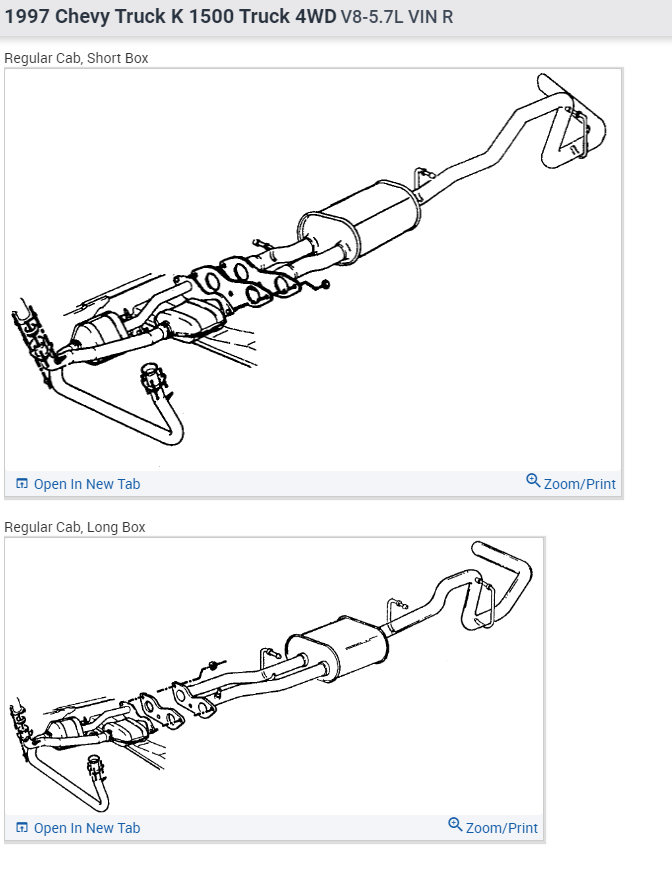 1997 Chevy Truck K 1500 Truck 4WD V8-5.7L VIN R

Regular Cab, Short Box

Open In New Tab

Zoom/Print

Regular Cab, Long Box

Open In New Tab

Zoom/Print