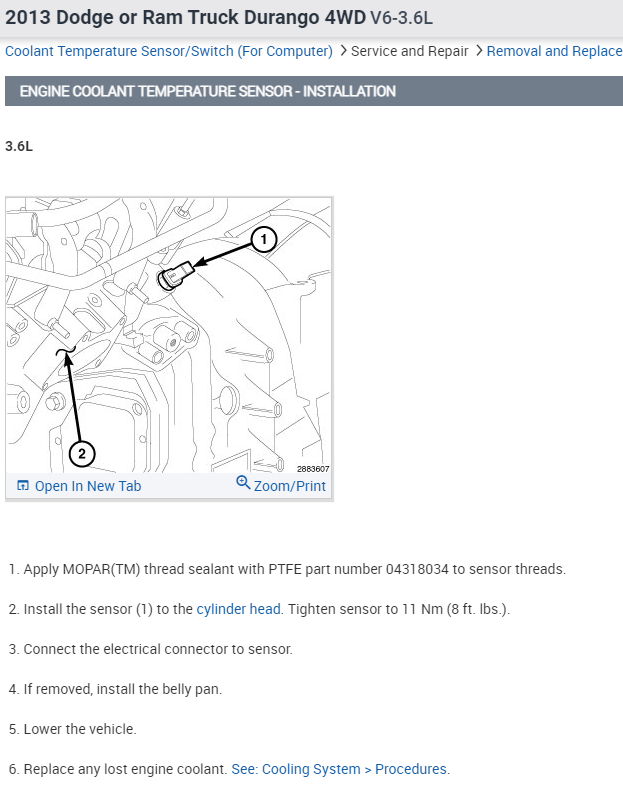 2013 Dodge or Ram Truck Durango 4WD V6-3.6L

Coolant Temperature Sensor/Switch (For Computer) > Service and Repair > Removal and Replace

ENGINE COOLANT TEMPERATURE SENSOR - INSTALLATION

3.6L

1

2

2883607

Open In New Tab Zoom/Print

1. Apply MOPAR(TM) thread sealant with PTFE part number 04318034 to sensor threads.

2. Install the sensor (1) to the cylinder head. Tighten sensor to 11 Nm (8 ft. lbs.).

3. Connect the electrical connector to sensor.

4. If removed, install the belly pan.

5. Lower the vehicle.

6. Replace any lost engine coolant. See: Cooling System > Procedures.