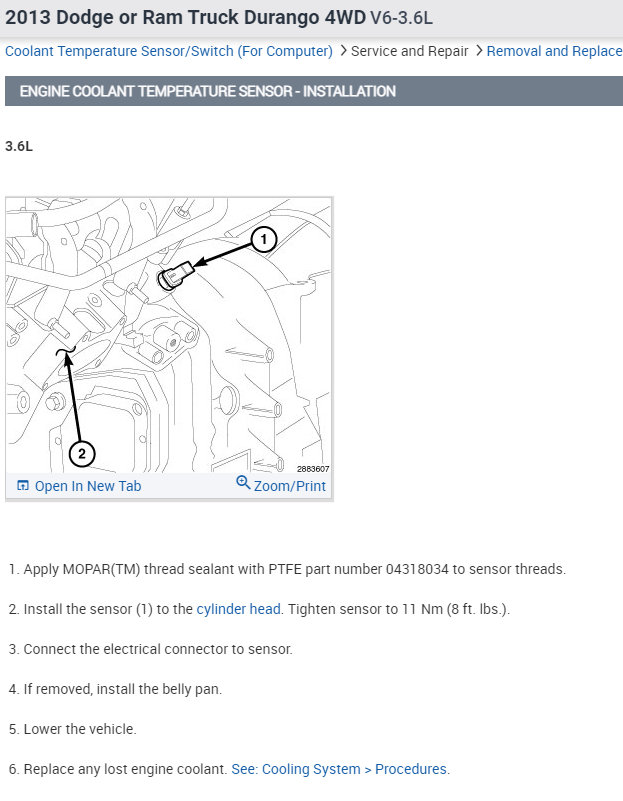 2013 Dodge or Ram Truck Durango 4WD V6-3.6L

Coolant Temperature Sensor/Switch (For Computer) > Service and Repair > Removal and Replace

ENGINE COOLANT TEMPERATURE SENSOR - INSTALLATION

3.6L

1

2

2883607

Open In New Tab

Zoom/Print

1. Apply MOPAR(TM) thread sealant with PTFE part number 04318034 to sensor threads.

2. Install the sensor (1) to the cylinder head. Tighten sensor to 11 Nm (8 ft. lbs.).

3. Connect the electrical connector to sensor.

4. If removed, install the belly pan.

5. Lower the vehicle.

6. Replace any lost engine coolant. See: Cooling System > Procedures.