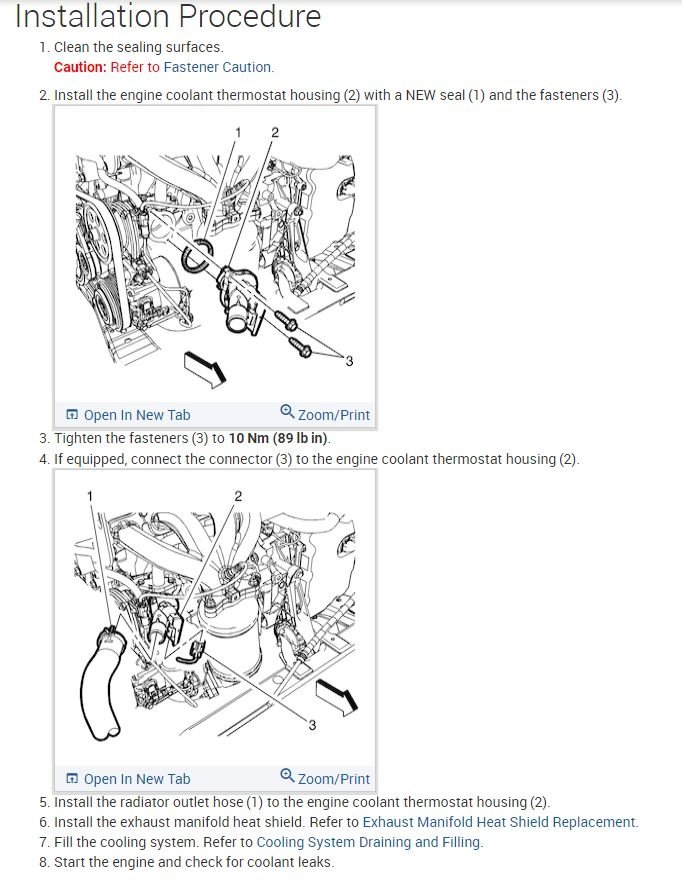 Installation Procedure

1. Clean the sealing surfaces.
Caution: Refer to Fastener Caution.

2. Install the engine coolant thermostat housing (2) with a NEW seal (1) and the fasteners (3).

1 2

3

Open In New Tab Zoom/Print

3. Tighten the fasteners (3) to 10 Nm (89 lb in).

4. If equipped, connect the connector (3) to the engine coolant thermostat housing (2).

1 2

3

Open In New Tab Zoom/Print

5. Install the radiator outlet hose (1) to the engine coolant thermostat housing (2).

6. Install the exhaust manifold heat shield. Refer to Exhaust Manifold Heat Shield Replacement.

7. Fill the cooling system. Refer to Cooling System Draining and Filling.

8. Start the engine and check for coolant leaks.