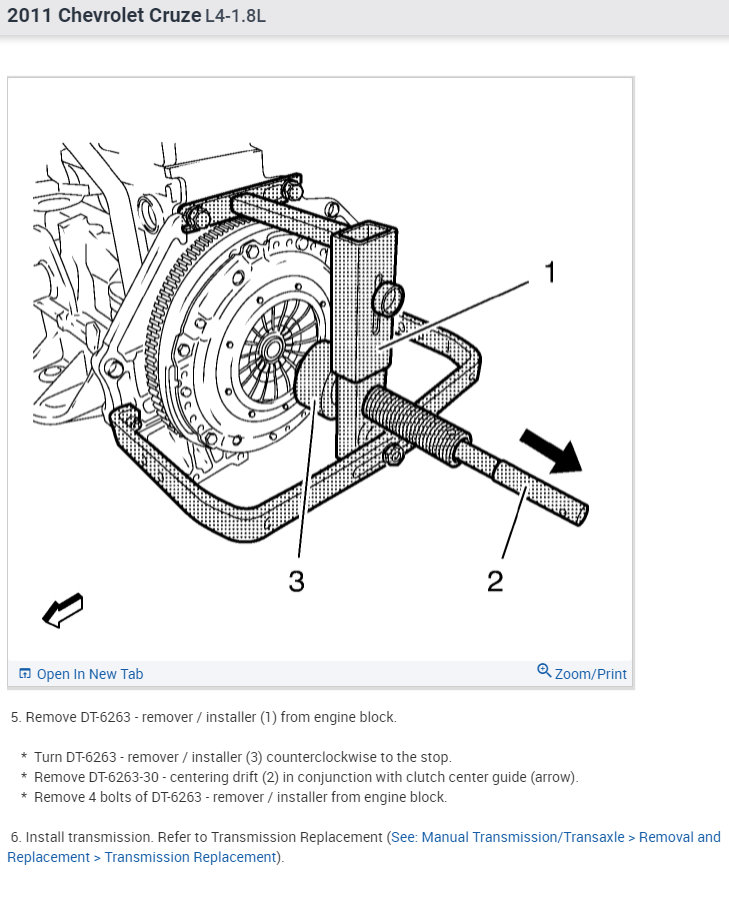 2011 Chevrolet Cruze L4-1.8L

1
3
2

Open In New Tab
Zoom/Print

5. Remove DT-6263 - remover / installer (1) from engine block.

* Turn DT-6263 - remover / installer (3) counterclockwise to the stop.
* Remove DT-6263-30 - centering drift (2) in conjunction with clutch center guide (arrow).
* Remove 4 bolts of DT-6263 - remover / installer from engine block.

6. Install transmission. Refer to Transmission Replacement (See: Manual Transmission/Transaxle > Removal and Replacement > Transmission Replacement).