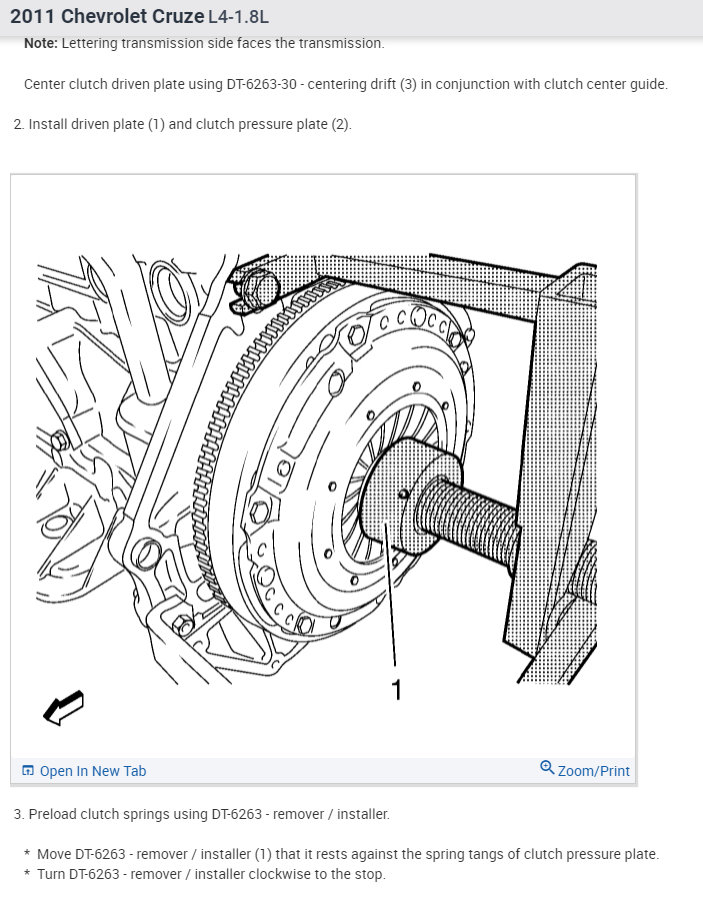 2011 Chevrolet Cruze L4-1.8L

Note: Lettering transmission side faces the transmission.

Center clutch driven plate using DT-6263-30 - centering drift (3) in conjunction with clutch center guide.

2. Install driven plate (1) and clutch pressure plate (2).

1

Open In New Tab

Zoom/Print

3. Preload clutch springs using DT-6263 - remover / installer.

* Move DT-6263 - remover / installer (1) that it rests against the spring tangs of clutch pressure plate.
* Turn DT-6263 - remover / installer clockwise to the stop.