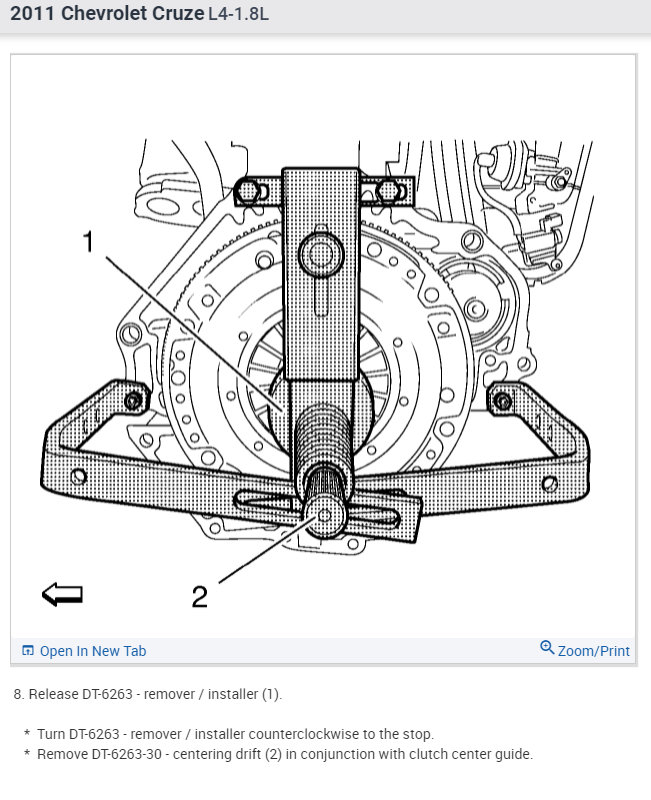 2011 Chevrolet Cruze L4-1.8L

1

2

Open In New Tab

Zoom/Print

8. Release DT-6263 - remover / installer (1).

* Turn DT-6263 - remover / installer counterclockwise to the stop.
* Remove DT-6263-30 - centering drift (2) in conjunction with clutch center guide.