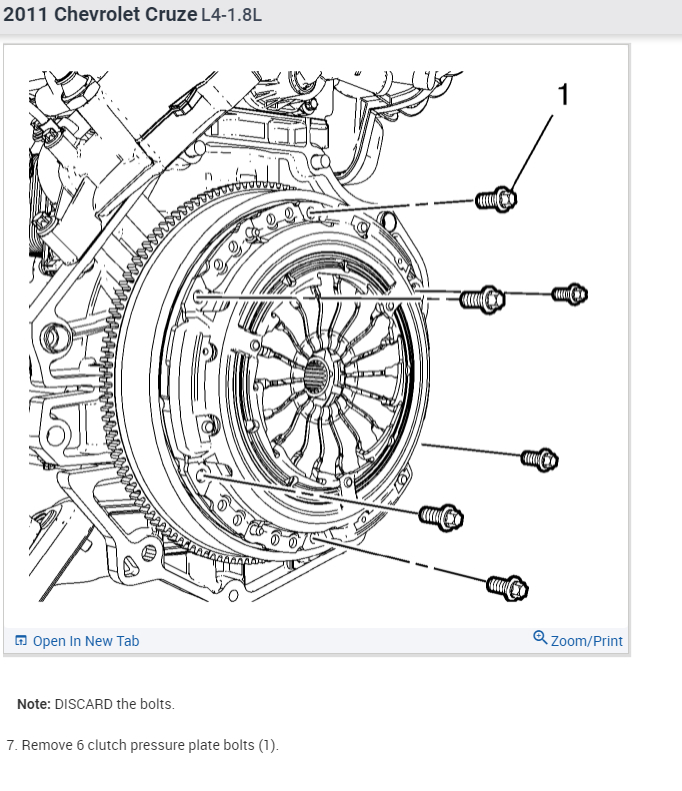 2011 Chevrolet Cruze L4-1.8L

1

Open In New Tab

Zoom/Print

Note: DISCARD the bolts.

7. Remove 6 clutch pressure plate bolts (1).