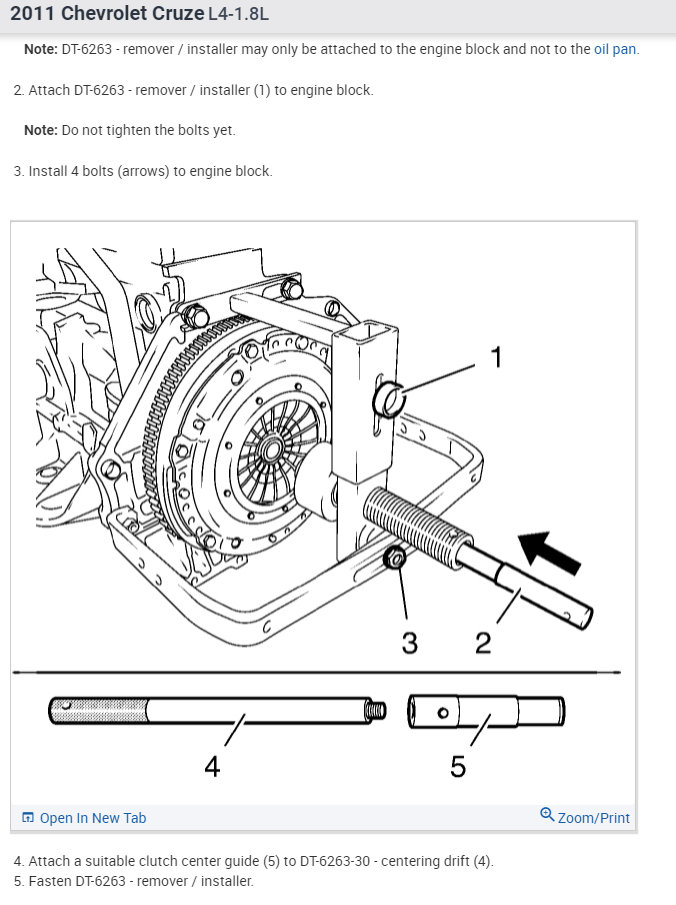 2011 Chevrolet Cruze L4-1.8L

Note: DT-6263 - remover / installer may only be attached to the engine block and not to the oil pan.

2. Attach DT-6263 - remover / installer (1) to engine block.

Note: Do not tighten the bolts yet.

3. Install 4 bolts (arrows) to engine block.

1

3 2

4

5

Open In New Tab

Zoom/Print

4. Attach a suitable clutch center guide (5) to DT-6263-30 - centering drift (4).
5. Fasten DT-6263 - remover / installer.