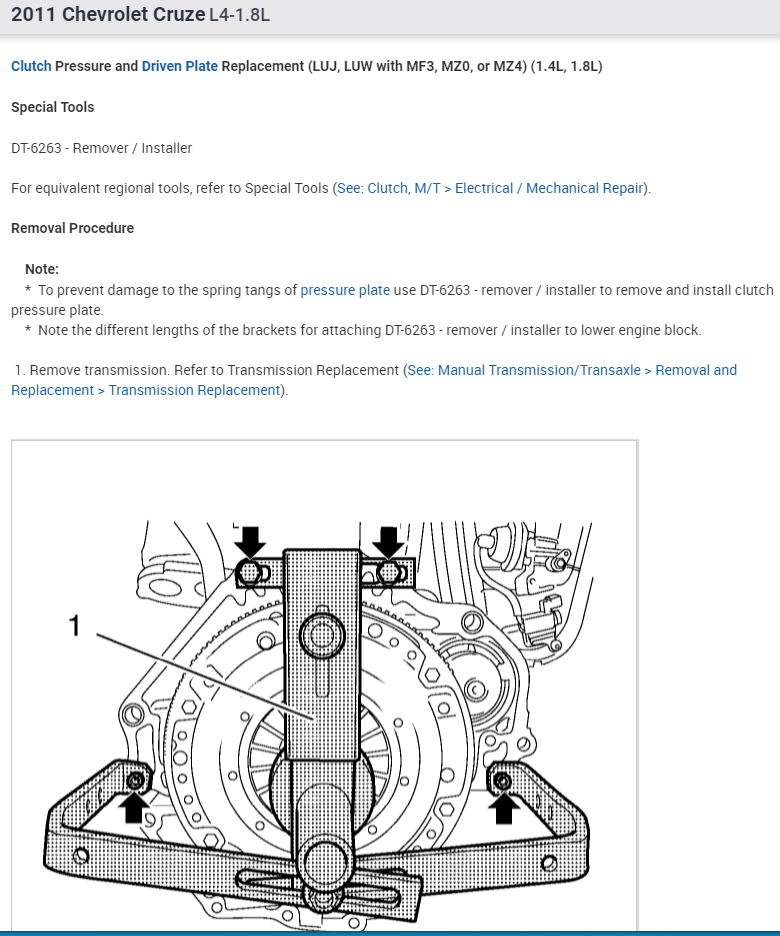 2011 Chevrolet Cruze L4-1.8L

Clutch Pressure and Driven Plate Replacement (LUJ, LUW with MF3, MZ0, or MZ4) (1.4L, 1.8L)

Special Tools

DT-6263 - Remover / Installer

For equivalent regional tools, refer to Special Tools (See: Clutch, M/T > Electrical / Mechanical Repair).

Removal Procedure

Note:
* To prevent damage to the spring tangs of pressure plate use DT-6263 - remover / installer to remove and install clutch pressure plate.
* Note the different lengths of the brackets for attaching DT-6263 - remover / installer to lower engine block.

1. Remove transmission. Refer to Transmission Replacement (See: Manual Transmission/Transaxle > Removal and Replacement > Transmission Replacement).

1