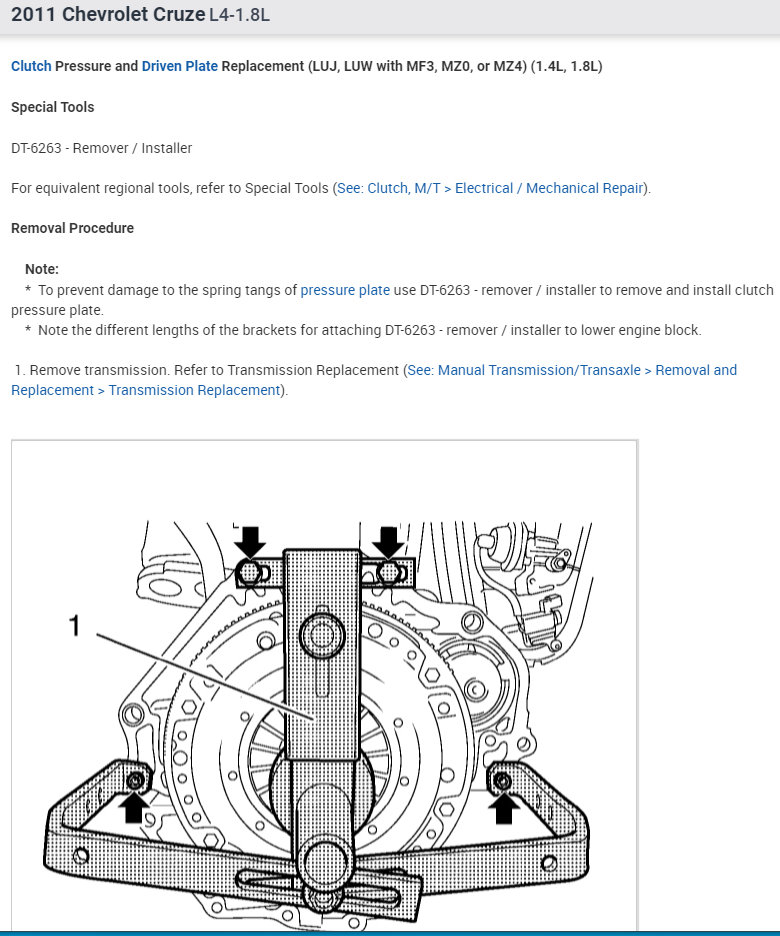 2011 Chevrolet Cruze L4-1.8L

Clutch Pressure and Driven Plate Replacement (LUJ, LUW with MF3, MZ0, or MZ4) (1.4L, 1.8L)

Special Tools

DT-6263 - Remover / Installer

For equivalent regional tools, refer to Special Tools (See: Clutch, M/T > Electrical / Mechanical Repair).

Removal Procedure

Note:
* To prevent damage to the spring tangs of pressure plate use DT-6263 - remover / installer to remove and install clutch pressure plate.
* Note the different lengths of the brackets for attaching DT-6263 - remover / installer to lower engine block.

1. Remove transmission. Refer to Transmission Replacement (See: Manual Transmission/Transaxle > Removal and Replacement > Transmission Replacement).

1