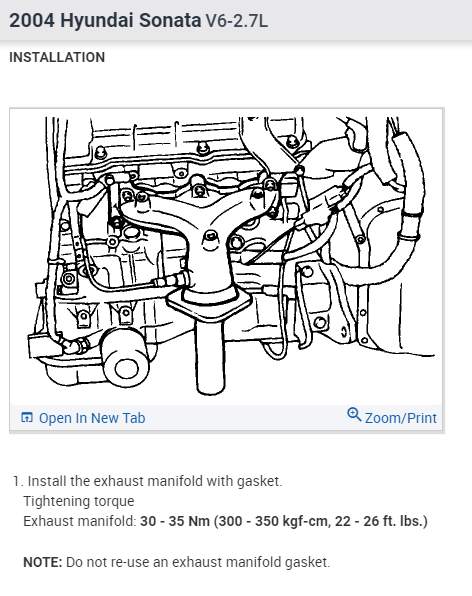 2004 Hyundai Sonata V6-2.7L

INSTALLATION

Open In New Tab

Zoom/Print

1. Install the exhaust manifold with gasket.
Tightening torque
Exhaust manifold: 30 - 35 Nm (300 - 350 kgf-cm, 22 - 26 ft. lbs.)

NOTE: Do not re-use an exhaust manifold gasket.