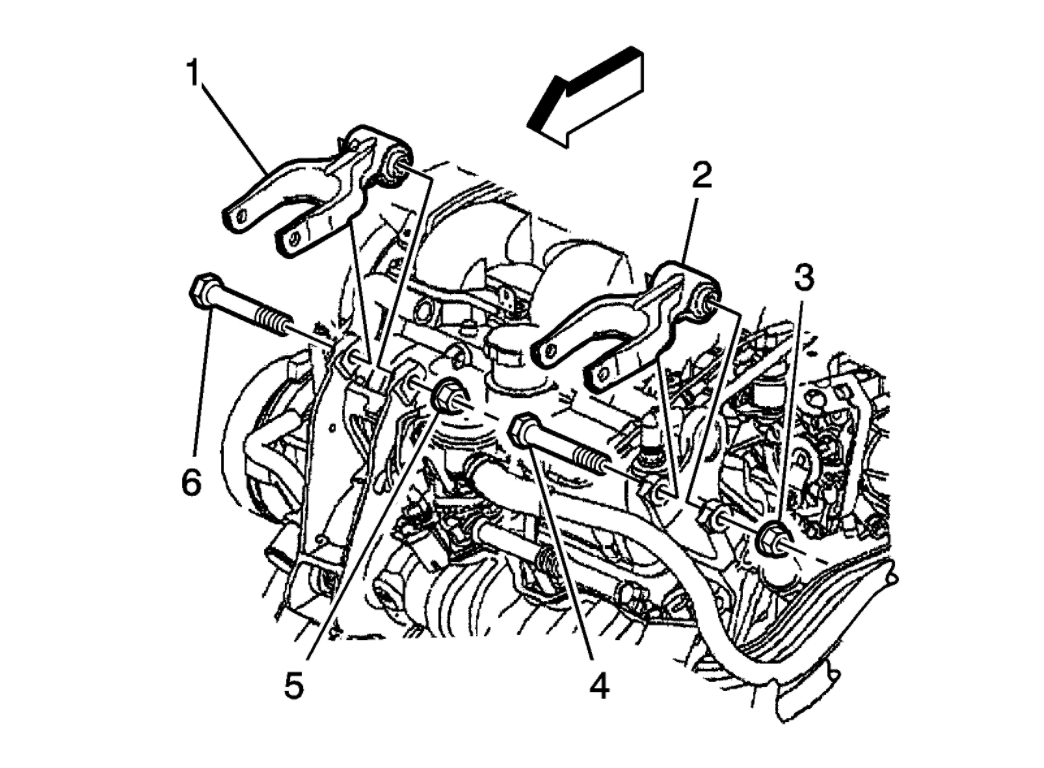 1
2
3
6
5
4