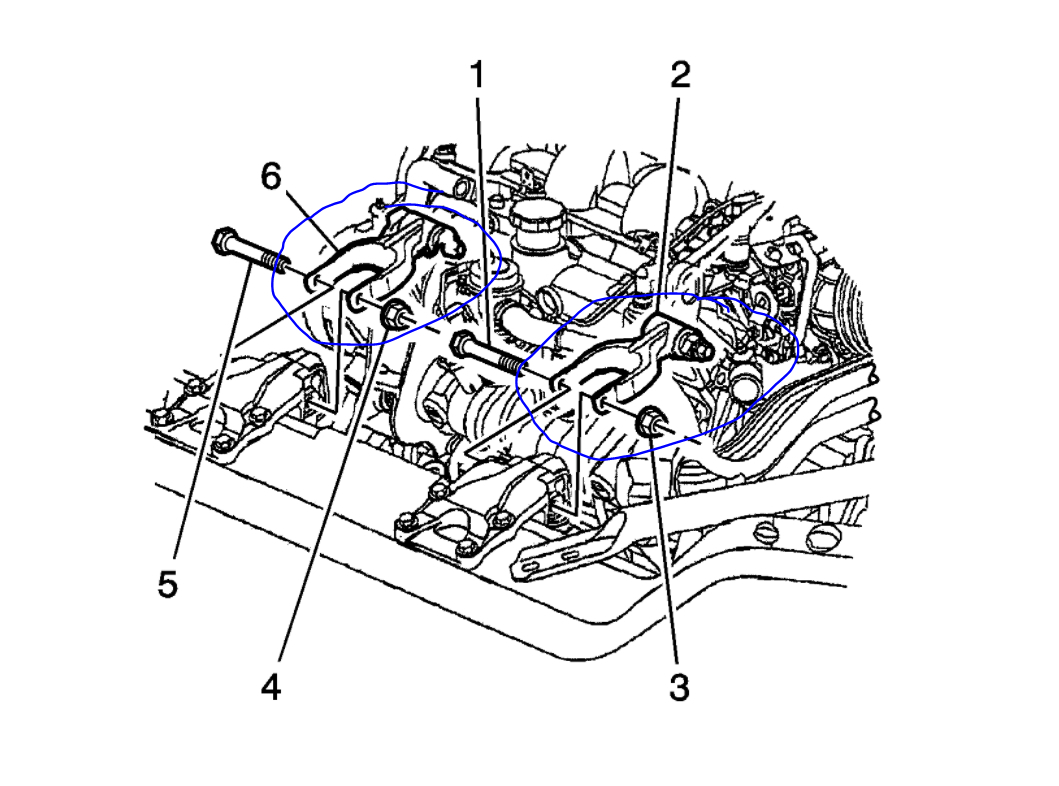 1
2
6
5
4
3