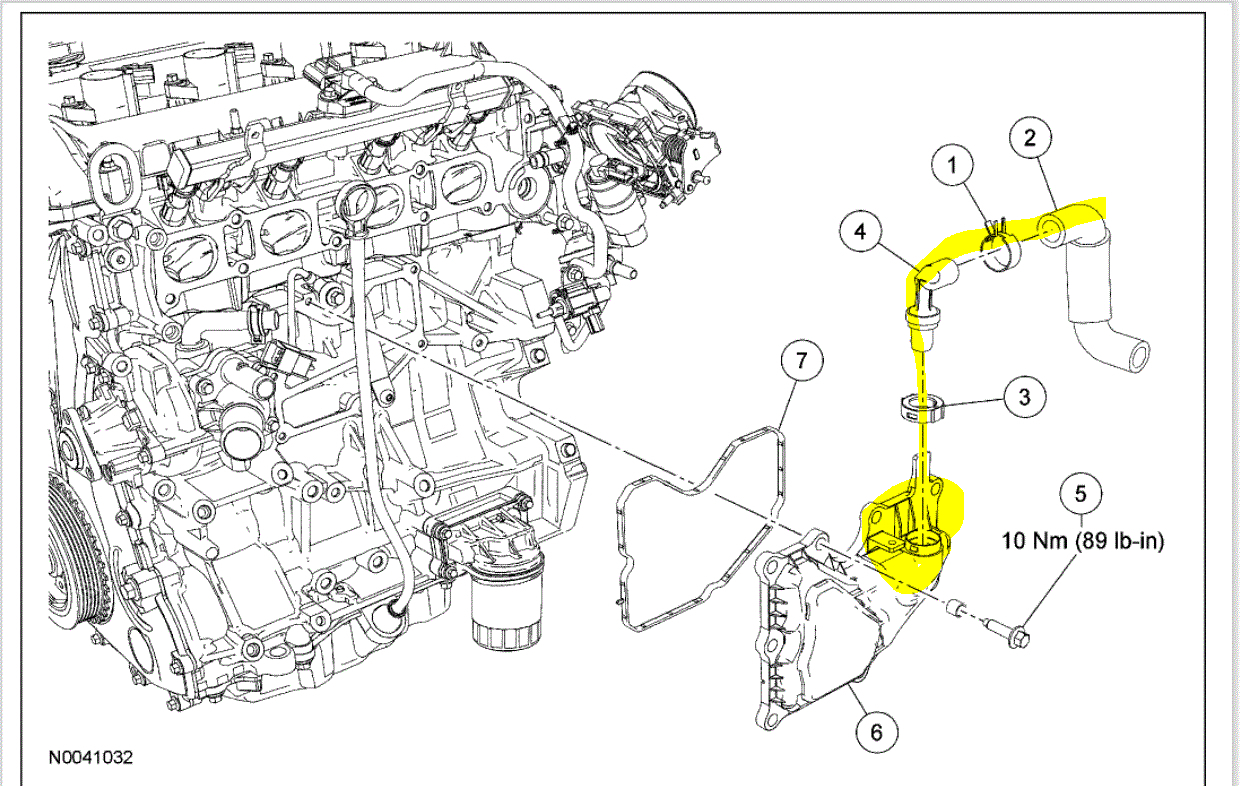 1
2
4
7
3
5
10 Nm (89 lb-in)
6
N0041032