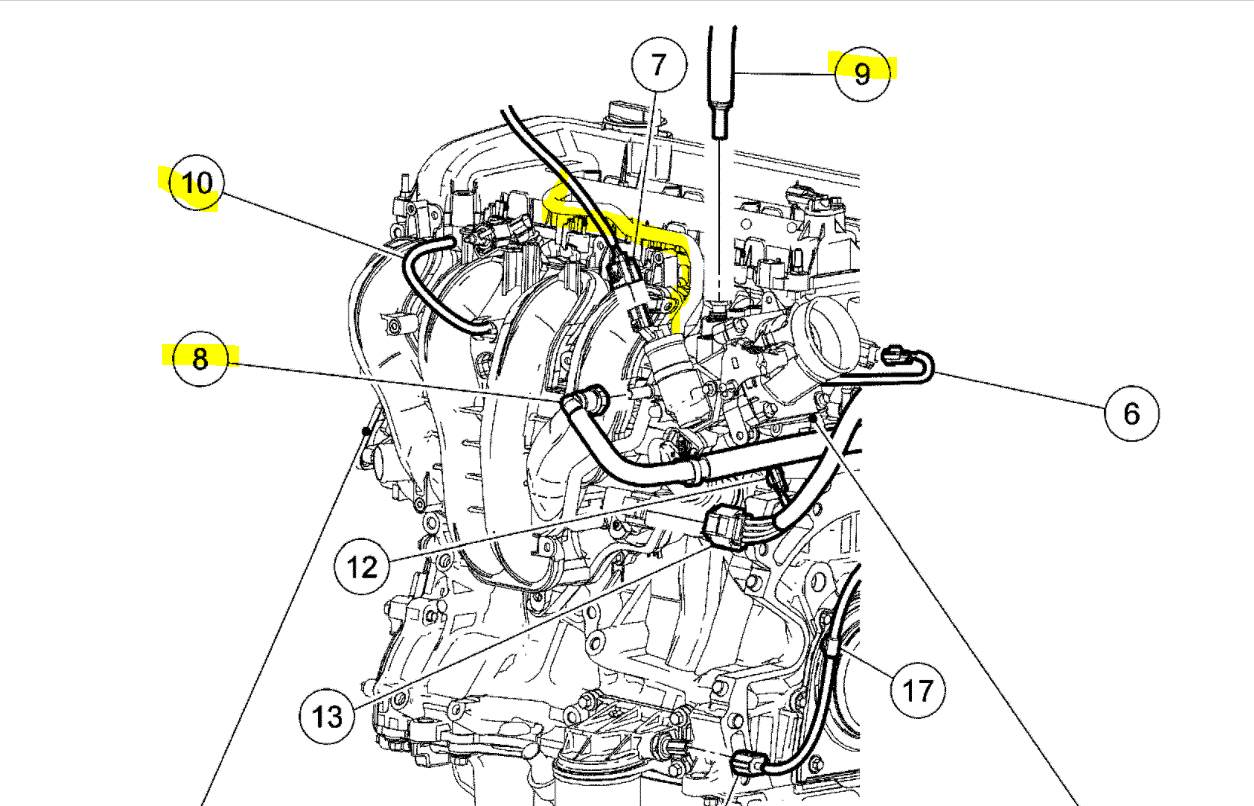 7
9
10
8
6
12
13
17