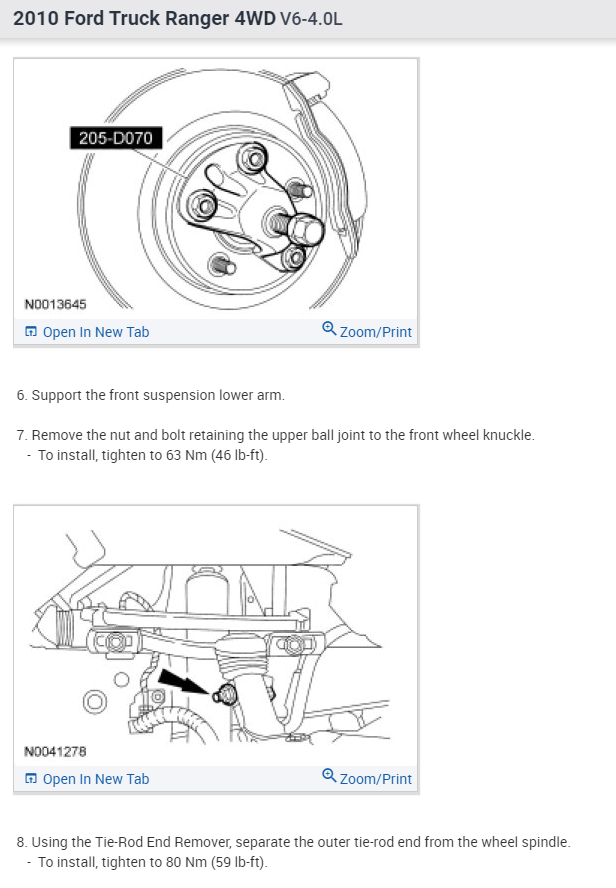 2010 Ford Truck Ranger 4WD V6-4.0L

205-D070

N0013645

Open In New Tab

Zoom/Print

6. Support the front suspension lower arm.

7. Remove the nut and bolt retaining the upper ball joint to the front wheel knuckle.
- To install, tighten to 63 Nm (46 lb-ft).

N0041278

Open In New Tab

Zoom/Print

8. Using the Tie-Rod End Remover, separate the outer tie-rod end from the wheel spindle.
- To install, tighten to 80 Nm (59 lb-ft).