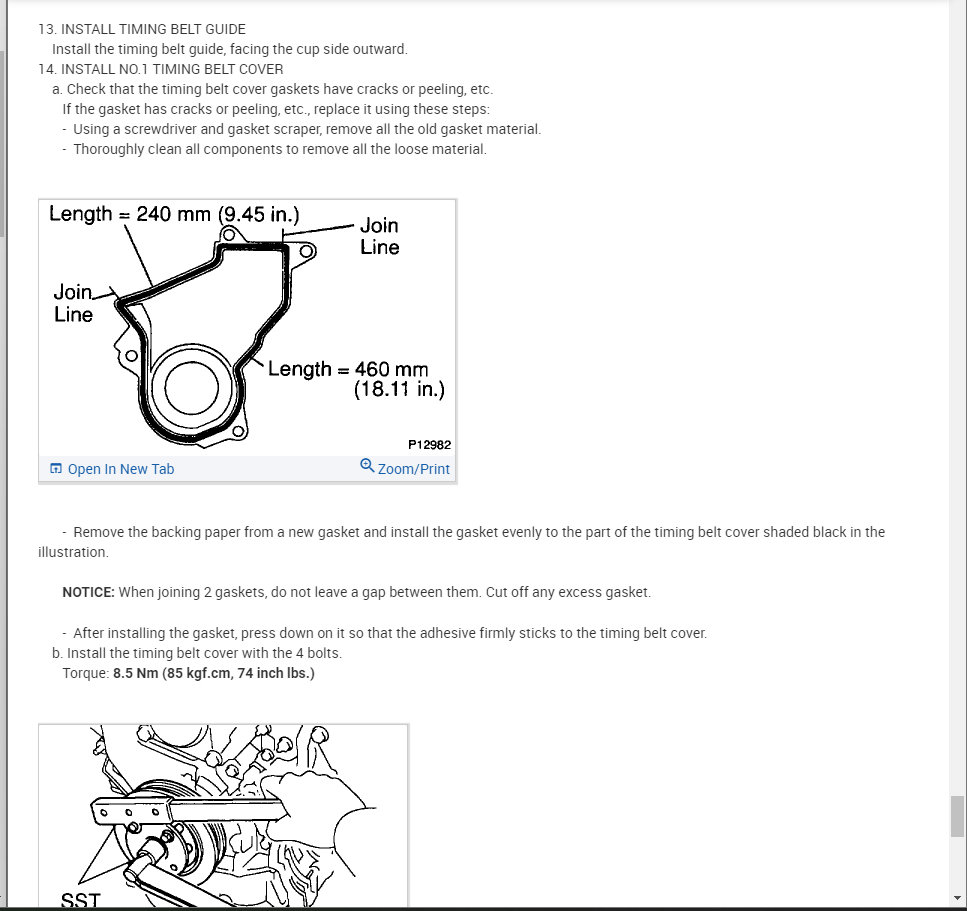 13. INSTALL TIMING BELT GUIDE
Install the timing belt guide, facing the cup side outward.
14. INSTALL NO.1 TIMING BELT COVER
a. Check that the timing belt cover gaskets have cracks or peeling, etc.
If the gasket has cracks or peeling, etc., replace it using these steps:
- Using a screwdriver and gasket scraper, remove all the old gasket material.
- Thoroughly clean all components to remove all the loose material.

Length = 240 mm (9.45 in.)
Join Line
Join Line
Length = 460 mm (18.11 in.)
P12982
Open In New Tab
Zoom/Print

- Remove the backing paper from a new gasket and install the gasket evenly to the part of the timing belt cover shaded black in the illustration.

NOTICE: When joining 2 gaskets, do not leave a gap between them. Cut off any excess gasket.

- After installing the gasket, press down on it so that the adhesive firmly sticks to the timing belt cover.
b. Install the timing belt cover with the 4 bolts.
Torque: 8.5 Nm (85 kgf.cm, 74 inch lbs.)

SST