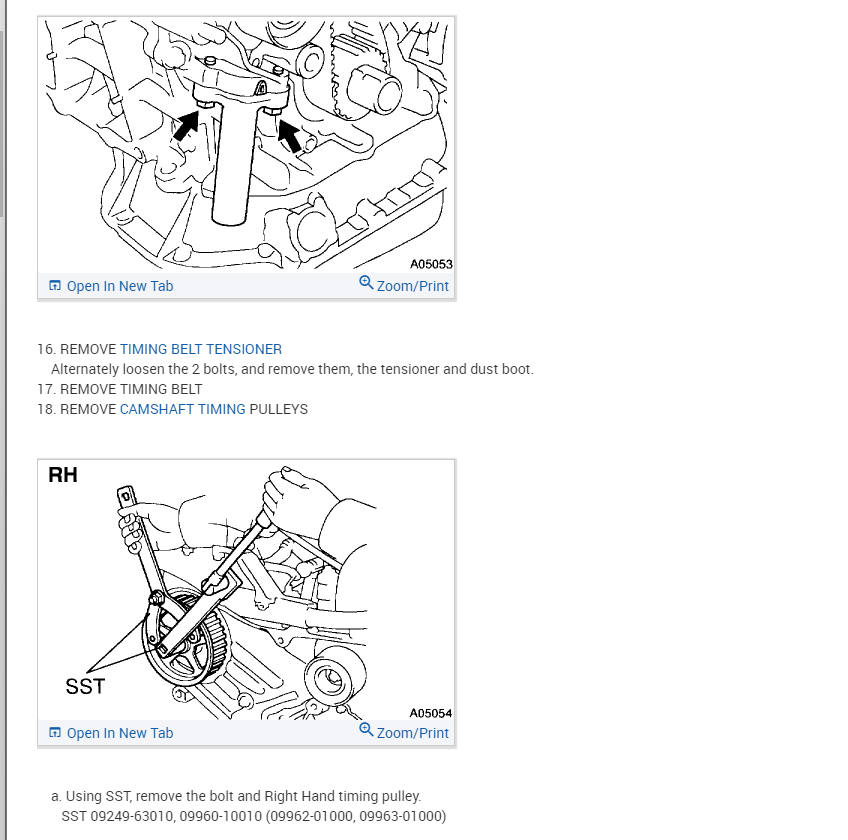 A05053
Open In New Tab
Zoom/Print

16. REMOVE TIMING BELT TENSIONER
Alternately loosen the 2 bolts, and remove them, the tensioner and dust boot.
17. REMOVE TIMING BELT
18. REMOVE CAMSHAFT TIMING PULLEYS

RH
SST
A05054
Open In New Tab
Zoom/Print

a. Using SST, remove the bolt and Right Hand timing pulley.
SST 09249-63010, 09960-10010 (09962-01000, 09963-01000)