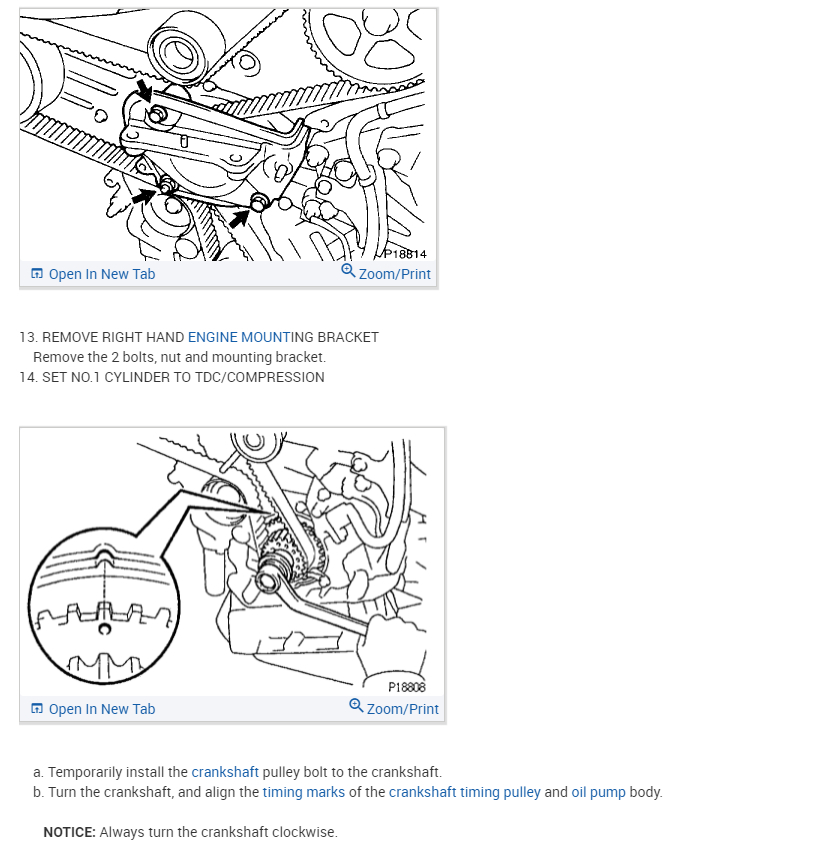 P18814
Open In New Tab
Zoom/Print

13. REMOVE RIGHT HAND ENGINE MOUNTING BRACKET
Remove the 2 bolts, nut and mounting bracket.
14. SET NO.1 CYLINDER TO TDC/COMPRESSION

P18808
Open In New Tab
Zoom/Print

a. Temporarily install the crankshaft pulley bolt to the crankshaft.
b. Turn the crankshaft, and align the timing marks of the crankshaft timing pulley and oil pump body.

NOTICE: Always turn the crankshaft clockwise.