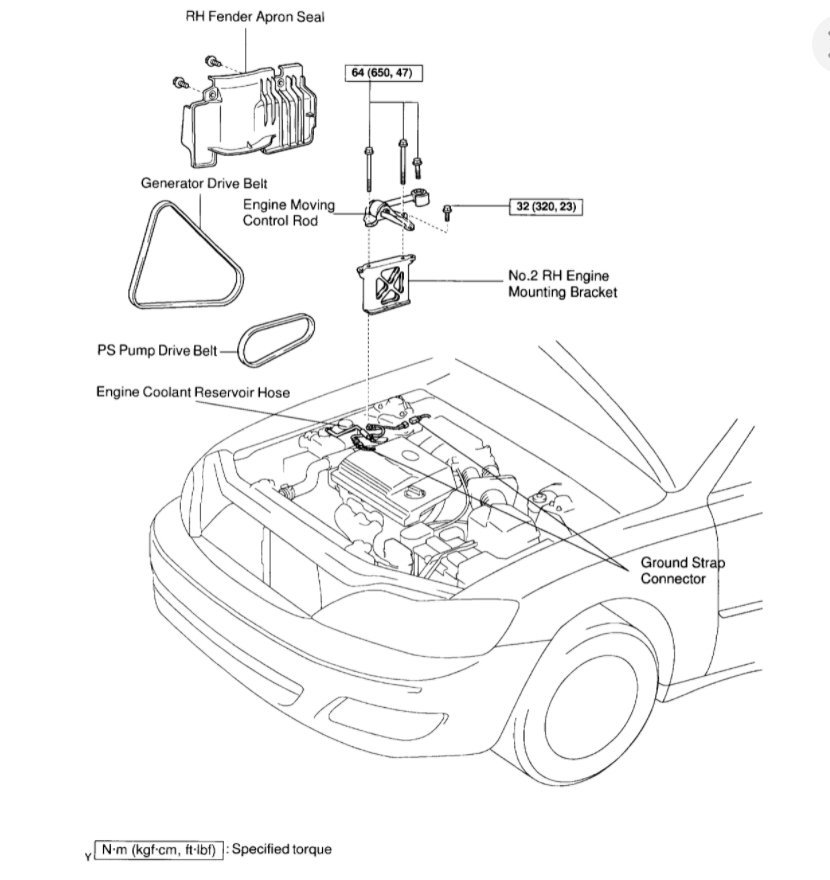 RH Fender Apron Seal

64 (650, 47)

Generator Drive Belt

Engine Moving Control Rod

32 (320, 23)

No.2 RH Engine Mounting Bracket

PS Pump Drive Belt

Engine Coolant Reservoir Hose

Ground Strap Connector

Y

N·m (kgf·cm, ft·lbf) : Specified torque