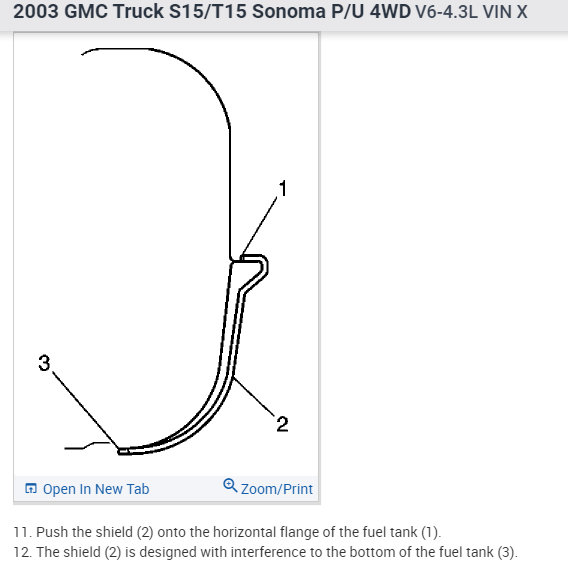 2003 GMC Truck S15/T15 Sonoma P/U 4WD V6-4.3L VIN X

1

3

2

Open In New Tab

Zoom/Print

11. Push the shield (2) onto the horizontal flange of the fuel tank (1).
12. The shield (2) is designed with interference to the bottom of the fuel tank (3).