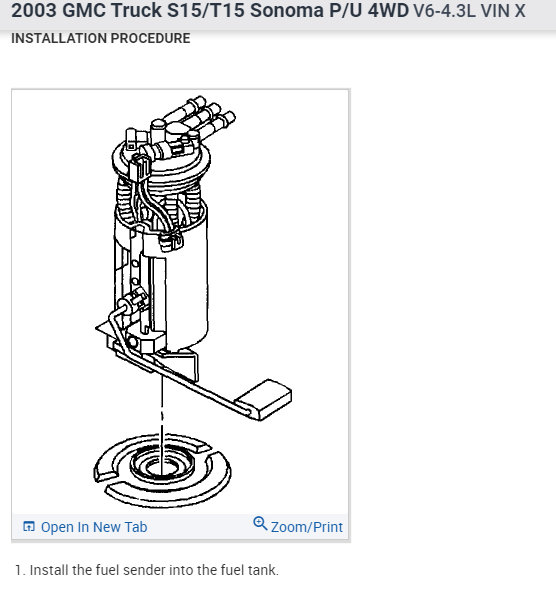 2003 GMC Truck S15/T15 Sonoma P/U 4WD V6-4.3L VIN X
INSTALLATION PROCEDURE

Open In New Tab
Zoom/Print

1. Install the fuel sender into the fuel tank.