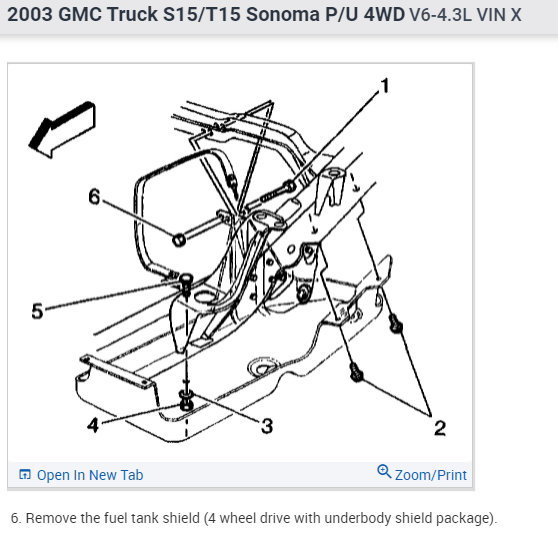 2003 GMC Truck S15/T15 Sonoma P/U 4WD V6-4.3L VIN X

1
6
5
4
3
2

Open In New Tab
Zoom/Print

6. Remove the fuel tank shield (4 wheel drive with underbody shield package).