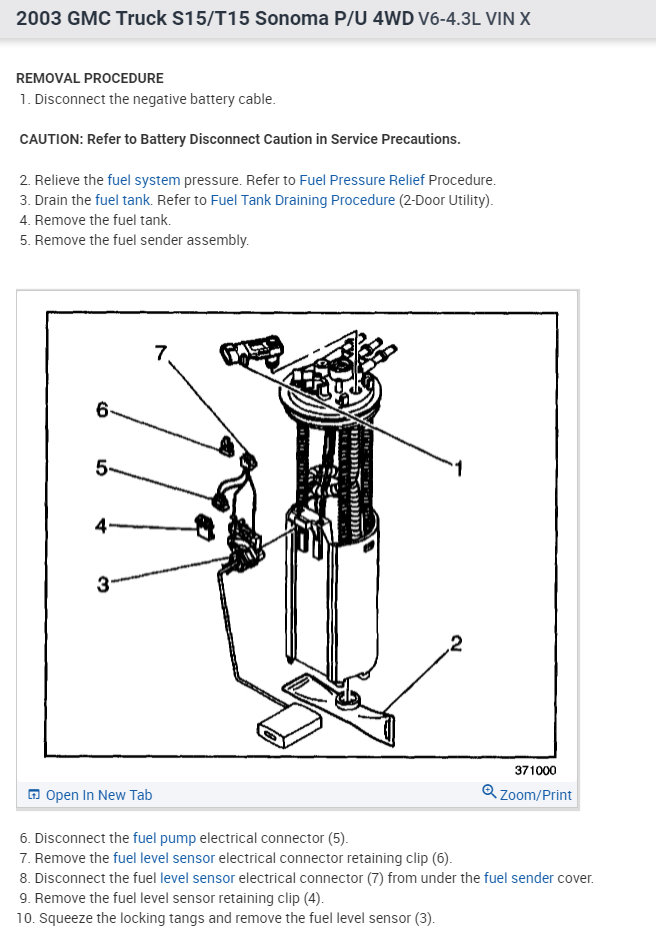 2003 GMC Truck S15/T15 Sonoma P/U 4WD V6-4.3L VIN X

REMOVAL PROCEDURE
1. Disconnect the negative battery cable.

CAUTION: Refer to Battery Disconnect Caution in Service Precautions.

2. Relieve the fuel system pressure. Refer to Fuel Pressure Relief Procedure.
3. Drain the fuel tank. Refer to Fuel Tank Draining Procedure (2-Door Utility).
4. Remove the fuel tank.
5. Remove the fuel sender assembly.

7
6
5
4
3
1
2
371000

Open In New Tab
Zoom/Print

6. Disconnect the fuel pump electrical connector (5).
7. Remove the fuel level sensor electrical connector retaining clip (6).
8. Disconnect the fuel level sensor electrical connector (7) from under the fuel sender cover.
9. Remove the fuel level sensor retaining clip (4).
10. Squeeze the locking tangs and remove the fuel level sensor (3).