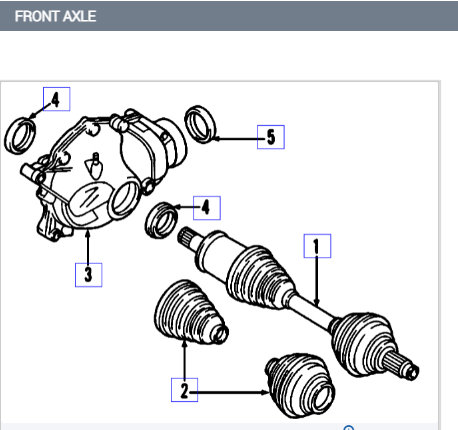 FRONT AXLE

4

5

4

1

3

2