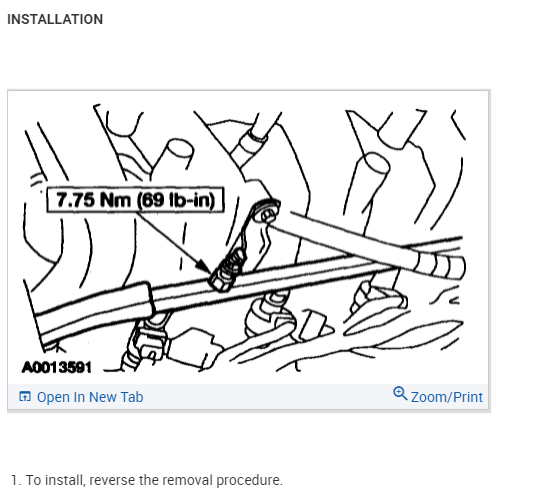 INSTALLATION

7.75 Nm (69 lb-in)

A0013591

Open In New Tab

Zoom/Print

1. To install, reverse the removal procedure.