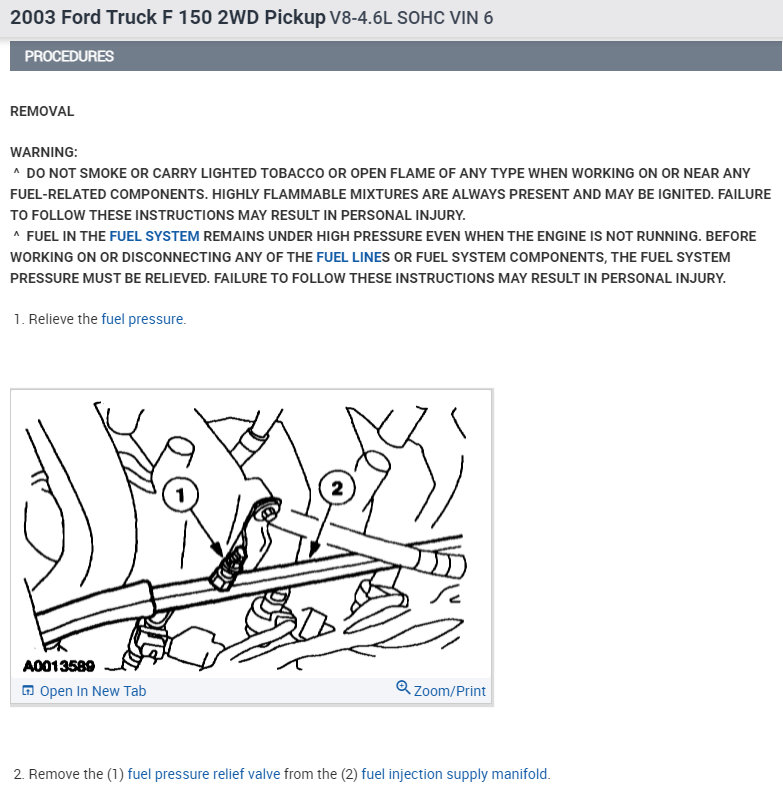 2003 Ford Truck F 150 2WD Pickup V8-4.6L SOHC VIN 6

PROCEDURES

REMOVAL

WARNING:
^ DO NOT SMOKE OR CARRY LIGHTED TOBACCO OR OPEN FLAME OF ANY TYPE WHEN WORKING ON OR NEAR ANY FUEL-RELATED COMPONENTS. HIGHLY FLAMMABLE MIXTURES ARE ALWAYS PRESENT AND MAY BE IGNITED. FAILURE TO FOLLOW THESE INSTRUCTIONS MAY RESULT IN PERSONAL INJURY.
^ FUEL IN THE FUEL SYSTEM REMAINS UNDER HIGH PRESSURE EVEN WHEN THE ENGINE IS NOT RUNNING. BEFORE WORKING ON OR DISCONNECTING ANY OF THE FUEL LINES OR FUEL SYSTEM COMPONENTS, THE FUEL SYSTEM PRESSURE MUST BE RELIEVED. FAILURE TO FOLLOW THESE INSTRUCTIONS MAY RESULT IN PERSONAL INJURY.

1. Relieve the fuel pressure.

1
2
A0013589

Open In New Tab
Zoom/Print

2. Remove the (1) fuel pressure relief valve from the (2) fuel injection supply manifold.