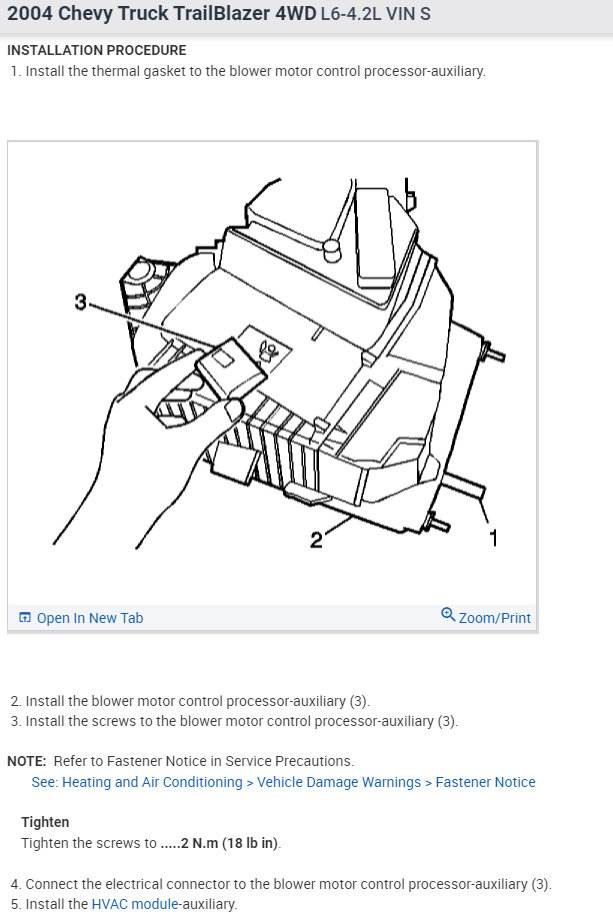 2004 Chevy Truck TrailBlazer 4WD L6-4.2L VIN S

INSTALLATION PROCEDURE
1. Install the thermal gasket to the blower motor control processor-auxiliary.

3

2

1

Open In New Tab

Zoom/Print

2. Install the blower motor control processor-auxiliary (3).
3. Install the screws to the blower motor control processor-auxiliary (3).

NOTE: Refer to Fastener Notice in Service Precautions.
See: Heating and Air Conditioning > Vehicle Damage Warnings > Fastener Notice

Tighten
Tighten the screws to .....2 N.m (18 lb in).

4. Connect the electrical connector to the blower motor control processor-auxiliary (3).
5. Install the HVAC module-auxiliary.