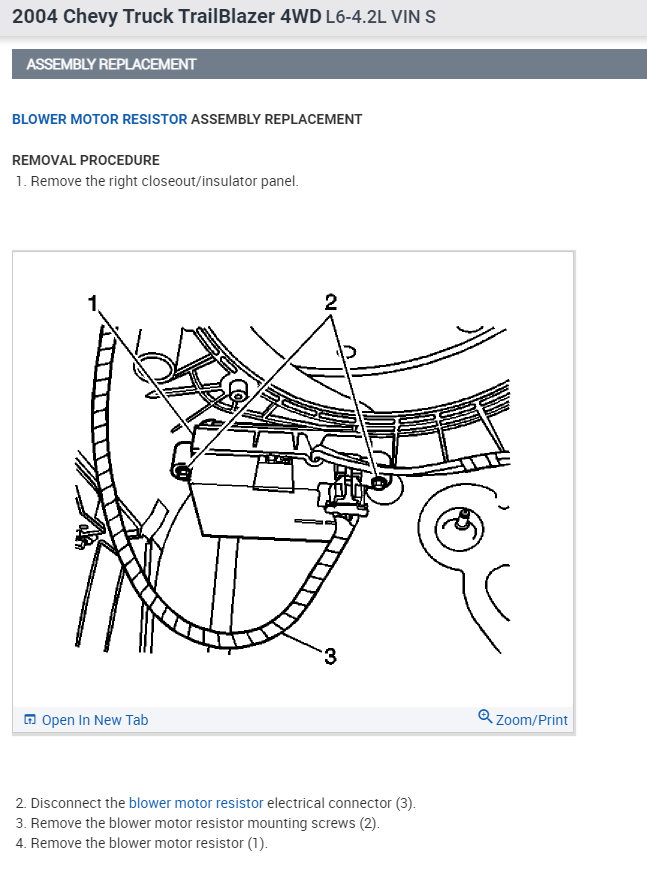 2004 Chevy Truck TrailBlazer 4WD L6-4.2L VIN S

ASSEMBLY REPLACEMENT

BLOWER MOTOR RESISTOR ASSEMBLY REPLACEMENT

REMOVAL PROCEDURE
1. Remove the right closeout/insulator panel.

1
2
3

Open In New Tab
Zoom/Print

2. Disconnect the blower motor resistor electrical connector (3).
3. Remove the blower motor resistor mounting screws (2).
4. Remove the blower motor resistor (1).