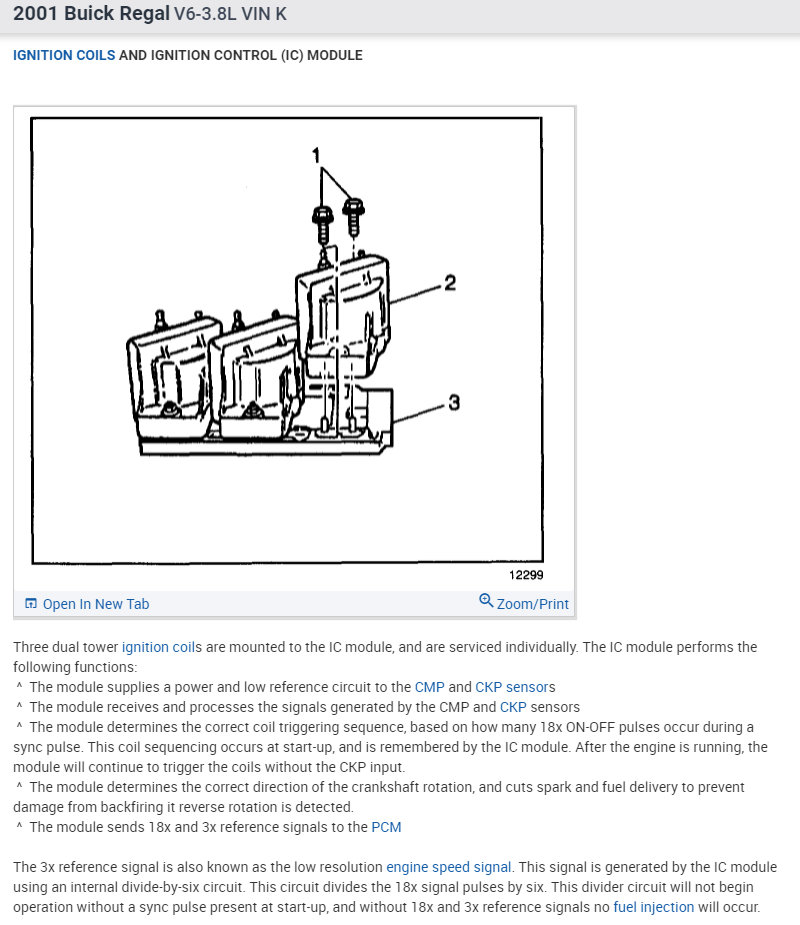 2001 Buick Regal V6-3.8L VIN K

IGNITION COILS AND IGNITION CONTROL (IC) MODULE

1
2
3
12299

Open In New Tab
Zoom/Print

Three dual tower ignition coils are mounted to the IC module, and are serviced individually. The IC module performs the following functions:
^ The module supplies a power and low reference circuit to the CMP and CKP sensors
^ The module receives and processes the signals generated by the CMP and CKP sensors
^ The module determines the correct coil triggering sequence, based on how many 18x ON-OFF pulses occur during a sync pulse. This coil sequencing occurs at start-up, and is remembered by the IC module. After the engine is running, the module will continue to trigger the coils without the CKP input.
^ The module determines the correct direction of the crankshaft rotation, and cuts spark and fuel delivery to prevent damage from backfiring it reverse rotation is detected.
^ The module sends 18x and 3x reference signals to the PCM

The 3x reference signal is also known as the low resolution engine speed signal. This signal is generated by the IC module using an internal divide-by-six circuit. This circuit divides the 18x signal pulses by six. This divider circuit will not begin operation without a sync pulse present at start-up, and without 18x and 3x reference signals no fuel injection will occur.